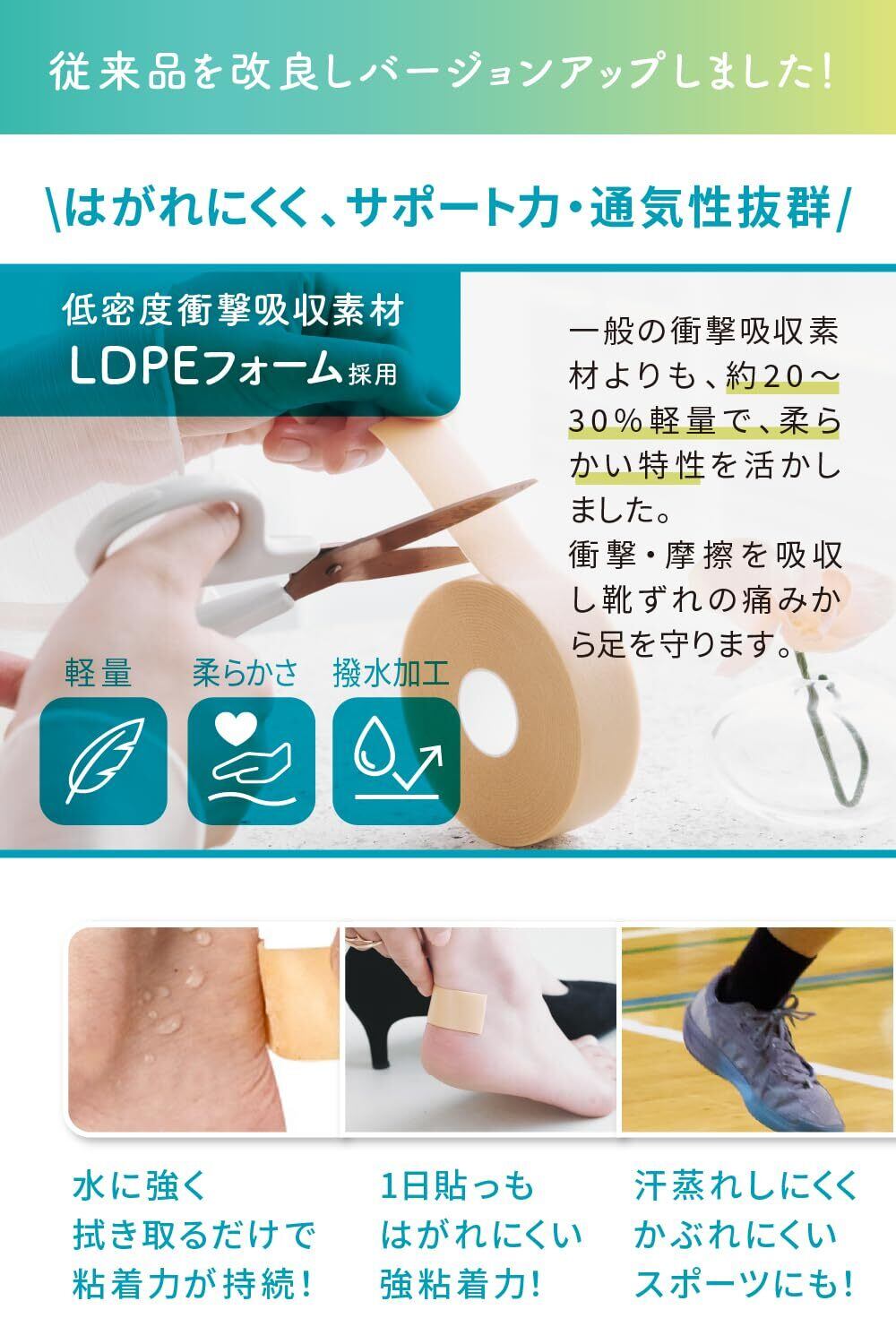 従来品を改良しバージョンアップしました!

\はがれにくく、サポート力・通気性抜群/

低密度衝撃吸収素材
LDPEフォーム採用

一般の衝撃吸収素材よりも、約20～30%軽量で、柔らかい特性を活かしました。
衝撃・摩擦を吸収し靴ずれの痛みから足を守ります。

軽量
柔らかさ
撥水加工

水に強く
拭き取るだけで
粘着力が持続!

1日貼っも
はがれにくい
強粘着力!

汗蒸れしにくく
かぶれにくい
スポーツにも!