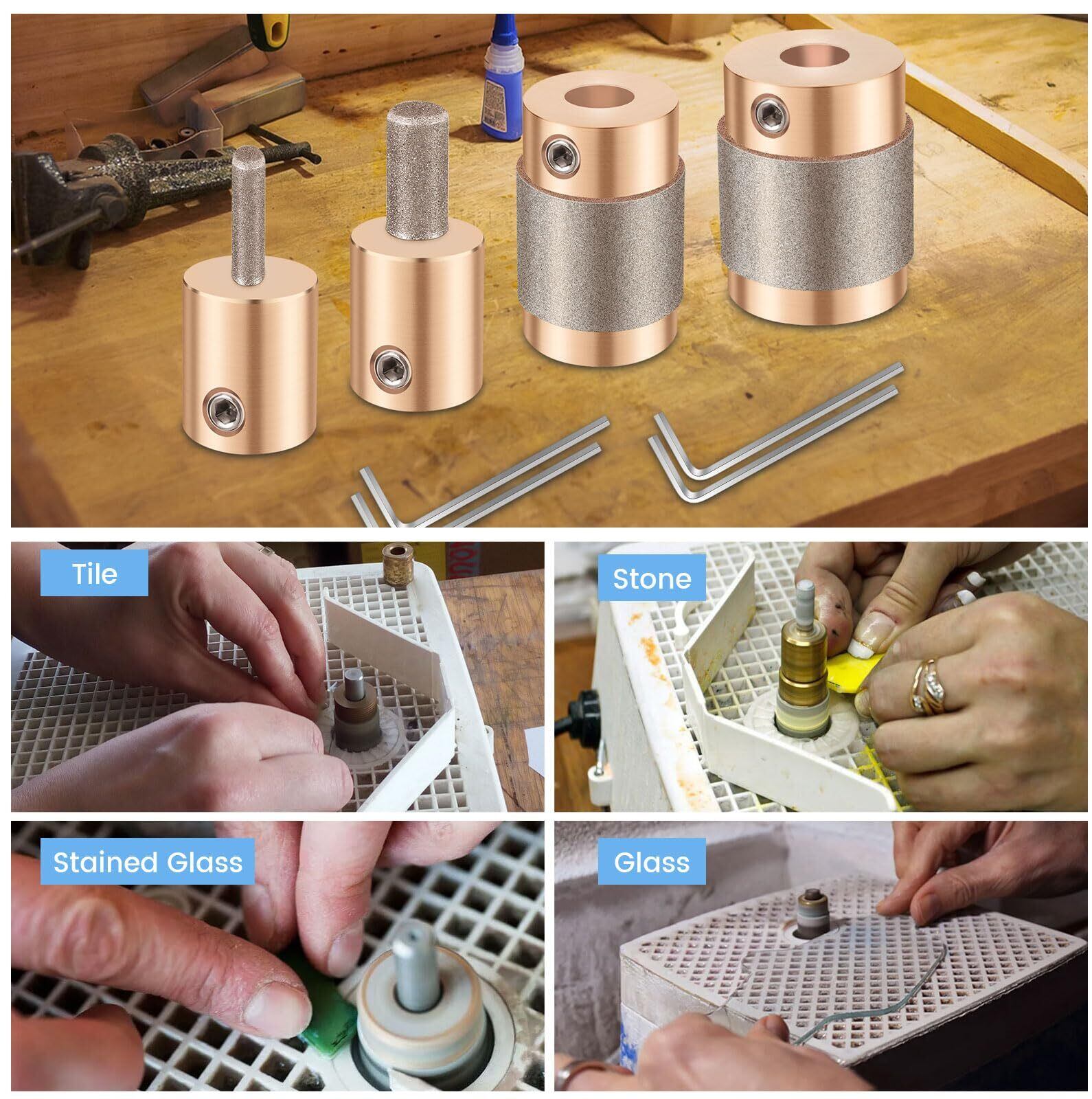 Tile

Stone

Stained Glass

Glass