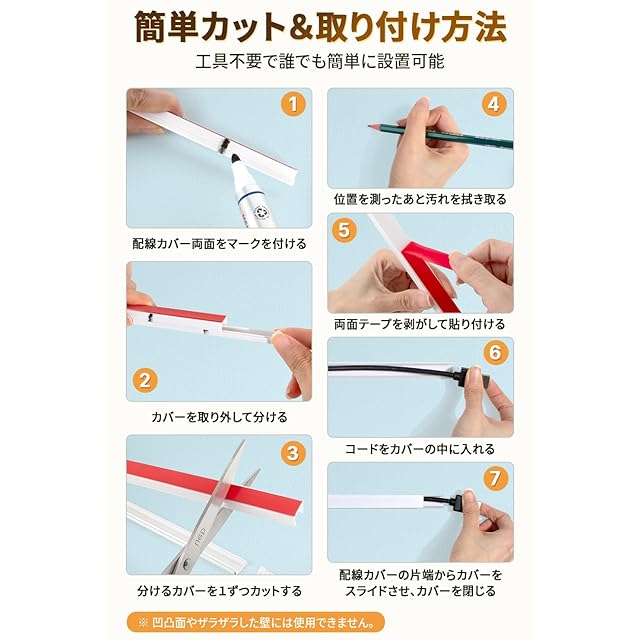 簡単カット＆取り付け方法

工具不要で誰でも簡単に設置可能

1

配線カバー両面をマークを付ける

2

カバーを取り外して分ける

3

分けるカバーを1ずつカットする

4

位置を測ったあと汚れを拭き取る

5

両面テープを剥がして貼り付ける

6

コードをカバーの中に入れる

7

配線カバーの片端からカバーをスライドさせ、カバーを閉じる

※ 凹凸面やザラザラした壁には使用できません。