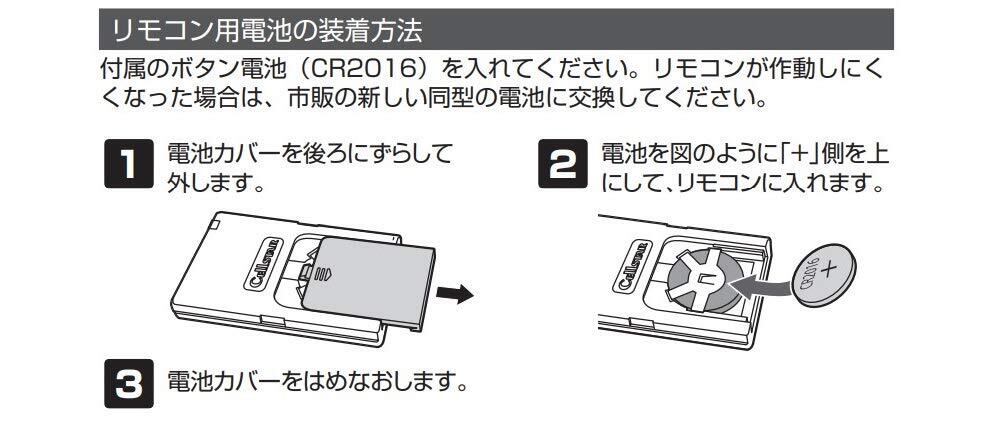 リモコン用電池の装着方法

付属のボタン電池（CR2016）を入れてください。リモコンが作動しにくくなった場合は、市販の新しい同型の電池に交換してください。

1 電池カバーを後ろにずらして外します。

Cellstar

2 電池を図のように「+」側を上にして、リモコンに入れます。

Cellstar

CR2016 +

3 電池カバーをはめなおします。