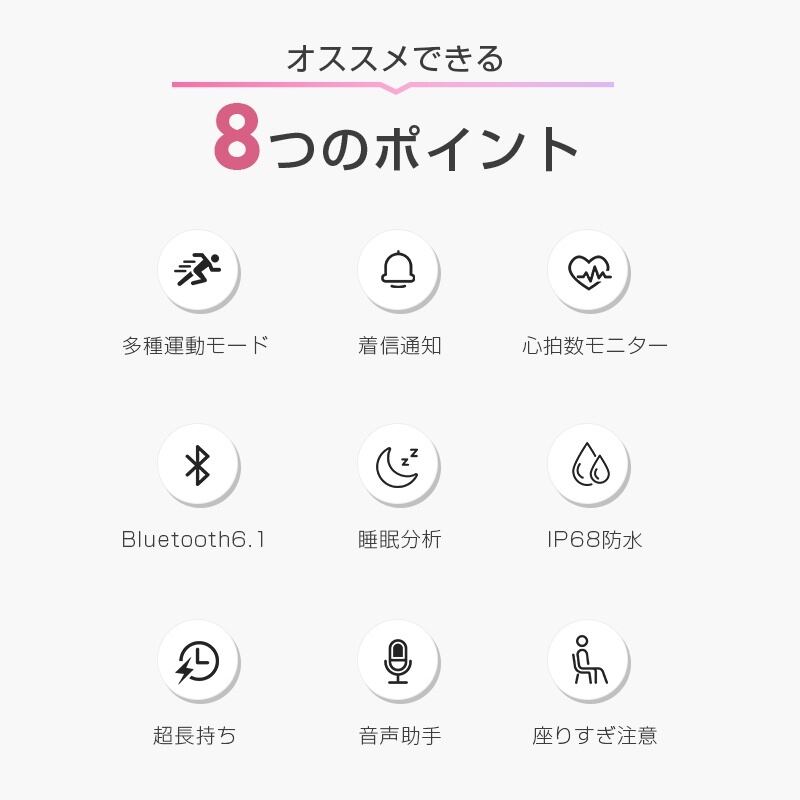 オススメできる

8つのポイント

多種運動モード

着信通知

心拍数モニター

Bluetooth6.1

睡眠分析

IP68防水

超長持ち

音声助手

座りすぎ注意