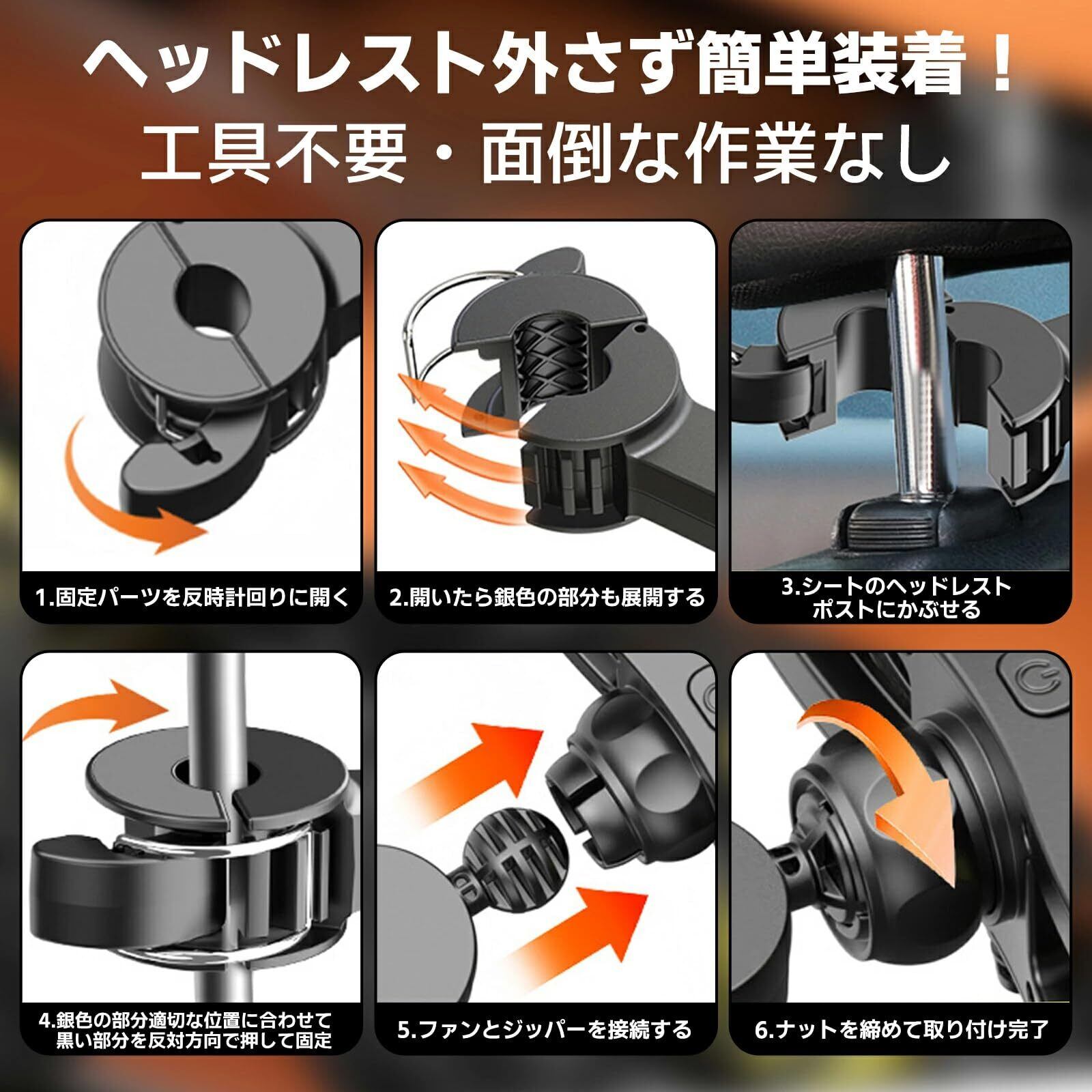 ヘッドレスト外さず簡単装着！
工具不要・面倒な作業なし

1.固定パーツを反時計回りに開く

2.開いたら銀色の部分も展開する

3.シートのヘッドレストポストにかぶせる

4.銀色の部分適切な位置に合わせて黒い部分を反対方向で押して固定

5.ファンとジッパーを接続する

6.ナットを締めて取り付け完了