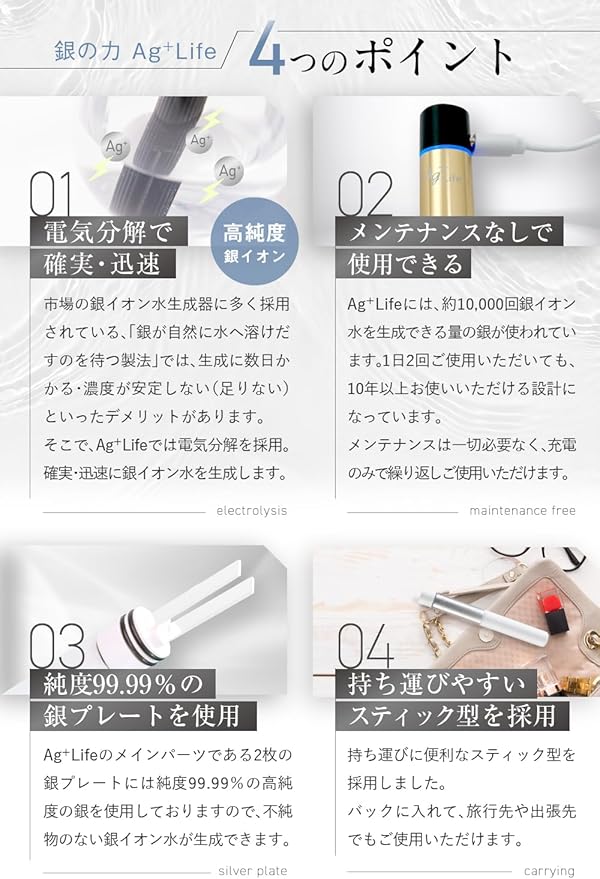 銀の力 $Ag^+$Life 4つのポイント

$Ag^+$ $Ag^+$ $Ag^+$

01
電気分解で
確実・迅速

高純度
銀イオン

市場の銀イオン水生成器に多く採用されている、「銀が自然に水へ溶けだすのを待つ製法」では、生成に数日かかる・濃度が安定しない（足りない）といったデメリットがあります。
そこで、$Ag^+$Lifeでは電気分解を採用。確実・迅速に銀イオン水を生成します。

electrolysis

02
メンテナンスなしで
使用できる

$Ag^+$Lifeには、約10,000回銀イオン水を生成できる量の銀が使われています。1日2回ご使用いただいても、10年以上お使いいただける設計になっています。
メンテナンスは一切必要なく、充電のみで繰り返しご使用いただけます。

maintenance free

03
純度99.99％の
銀プレートを使用

$Ag^+$Lifeのメインパーツである2枚の銀プレートには純度99.99％の高純度の銀を使用しておりますので、不純物のない銀イオン水が生成できます。

silver plate

04
持ち運びやすい
スティック型を採用

持ち運びに便利なスティック型を採用しました。
バックに入れて、旅行先や出張先でもご使用いただけます。

carrying