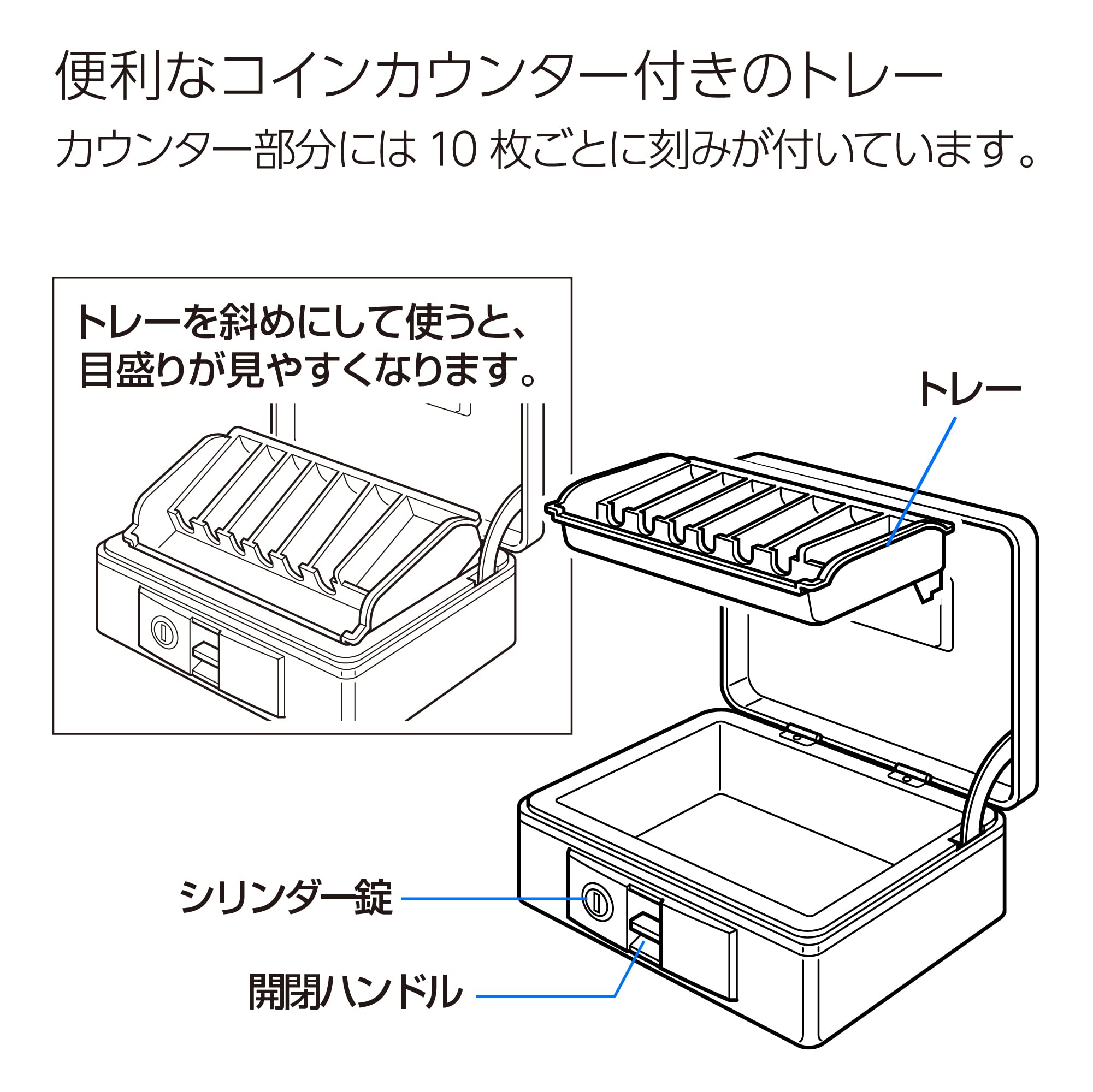 便利なコインカウンター付きのトレー

カウンター部分には 10 枚ごとに刻みが付いています。

トレーを斜めにして使うと、目盛りが見やすくなります。

トレー

シリンダー錠

開閉ハンドル