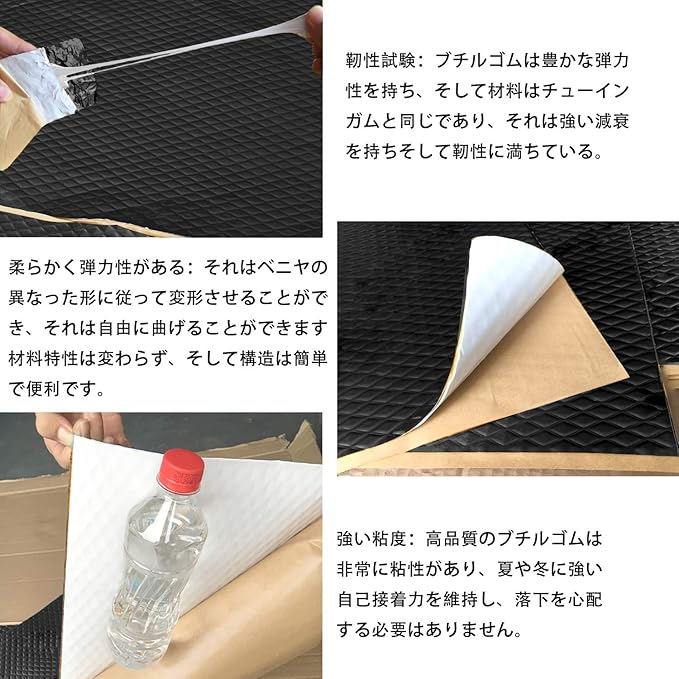 靭性試験：ブチルゴムは豊かな弾力性を持ち、そして材料はチューインガムと同じであり、それは強い減衰を持ちそして靭性に満ちている。

柔らかく弾力性がある：それはベニヤの異なった形に従って変形させることができ、それは自由に曲げることができます材料特性は変わらず、そして構造は簡単で便利です。

強い粘度：高品質のブチルゴムは非常に粘性があり、夏や冬に強い自己接着力を維持し、落下を心配する必要はありません。