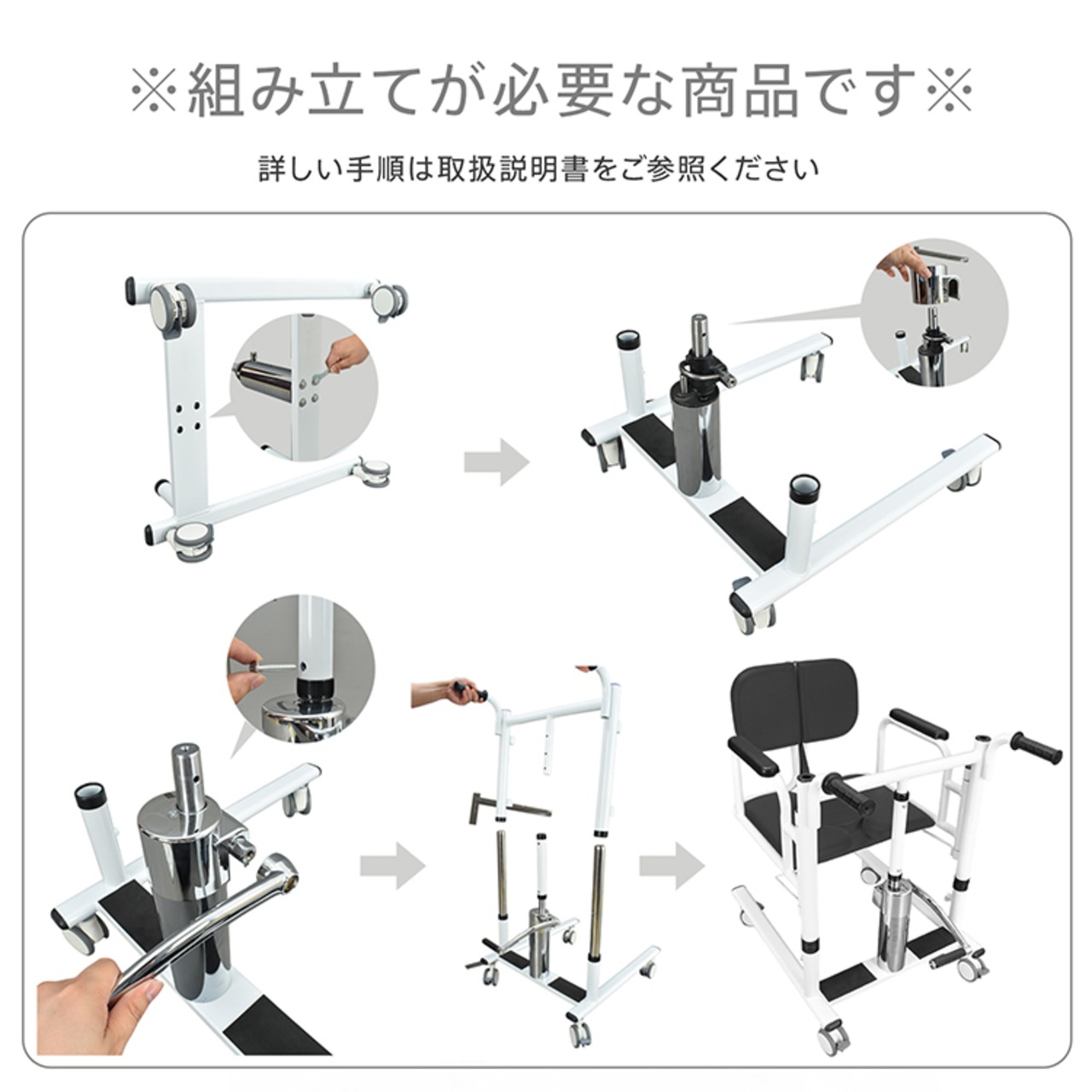 ※組み立てが必要な商品です※

詳しい手順は取扱説明書をご参照ください