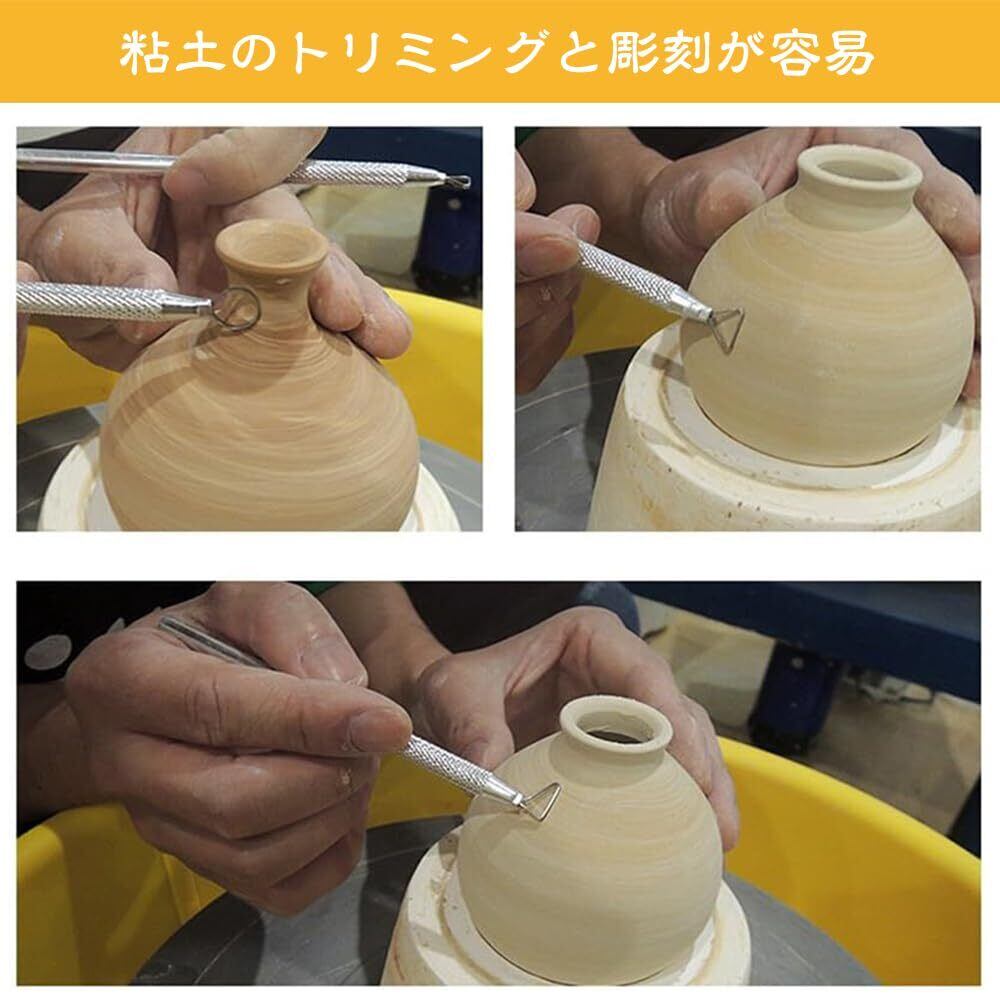 粘土のトリミングと彫刻が容易