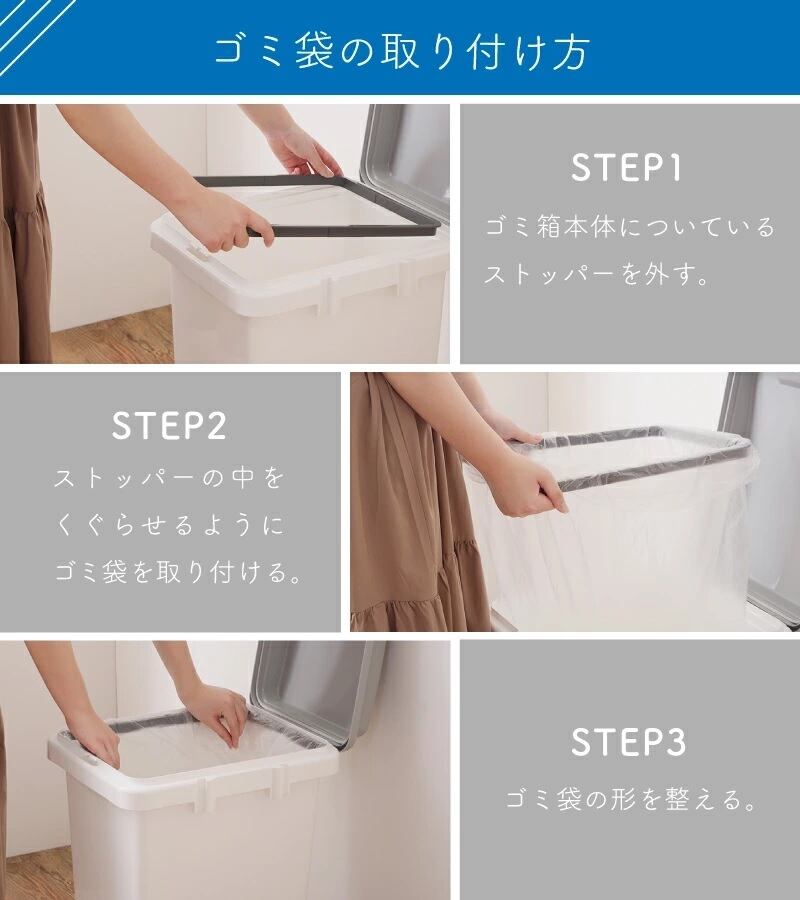 ゴミ袋の取り付け方

STEP1
ゴミ箱本体についているストッパーを外す。

STEP2
ストッパーの中をくぐらせるようにゴミ袋を取り付ける。

STEP3
ゴミ袋の形を整える。