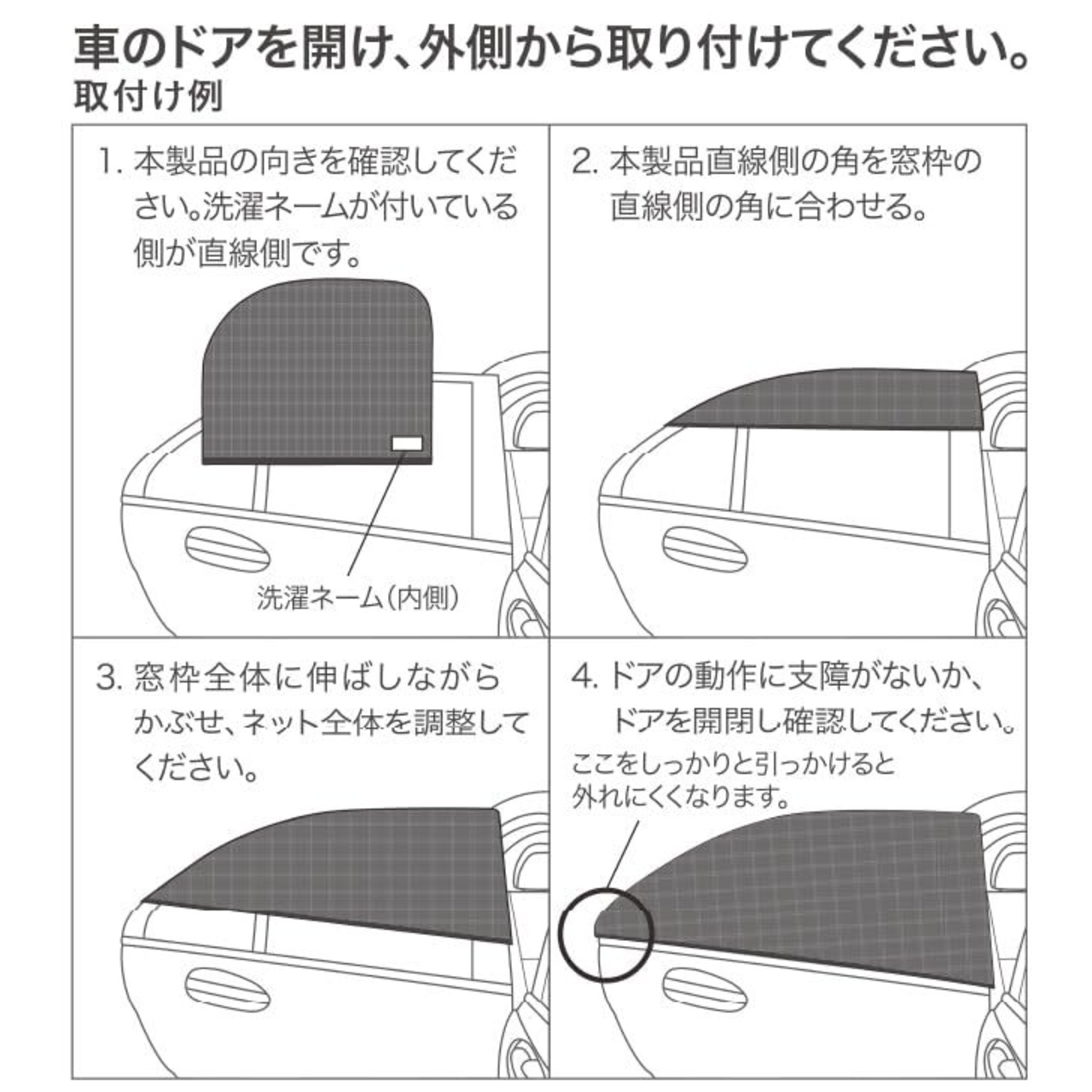 車のドアを開け、外側から取り付けてください。
取付け例

1. 本製品の向きを確認してください。洗濯ネームが付いている側が直線側です。

洗濯ネーム(内側)

2. 本製品直線側の角を窓枠の直線側の角に合わせる。

3. 窓枠全体に伸ばしながらかぶせ、ネット全体を調整してください。

4. ドアの動作に支障がないか、ドアを開閉し確認してください。

ここをしっかりと引っかけると外れにくくなります。