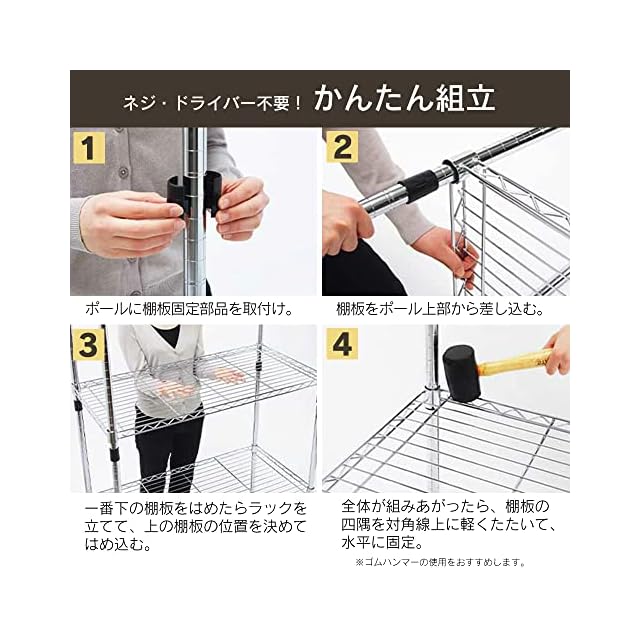 ネジ・ドライバー不要！ かんたん組立

1

ポールに棚板固定部品を取付け。

2

棚板をポール上部から差し込む。

3

一番下の棚板をはめたらラックを立てて、上の棚板の位置を決めてはめ込む。

4

全体が組みあがったら、棚板の四隅を対角線上に軽くたたいて、水平に固定。

※ゴムハンマーの使用をおすすめします。