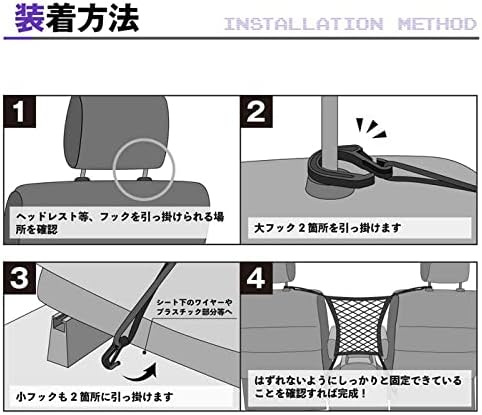 装着方法

INSTALLATION METHOD

1

ヘッドレスト等、フックを引っ掛けられる場所を確認

2

大フック 2 箇所を引っ掛けます

3

シート下のワイヤーやプラスチック部分等へ

小フックも 2 箇所に引っ掛けます

4

はずれないようにしっかりと固定できていることを確認すれば完成！