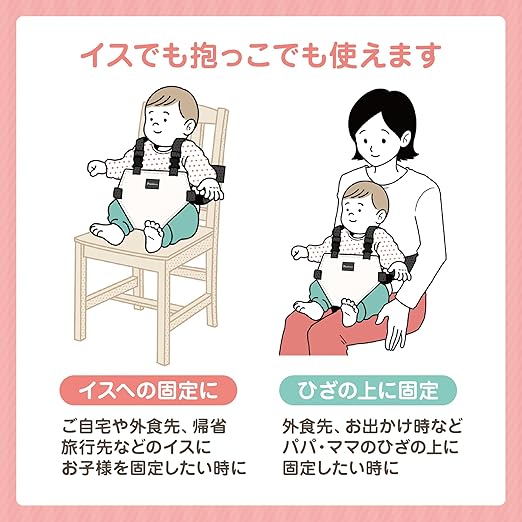 イスでも抱っこでも使えます

イスへの固定に

ご自宅や外食先、帰省旅行先などのイスにお子様を固定したい時に

ひざの上に固定

外食先、お出かけ時などパパ・ママのひざの上に固定したい時に