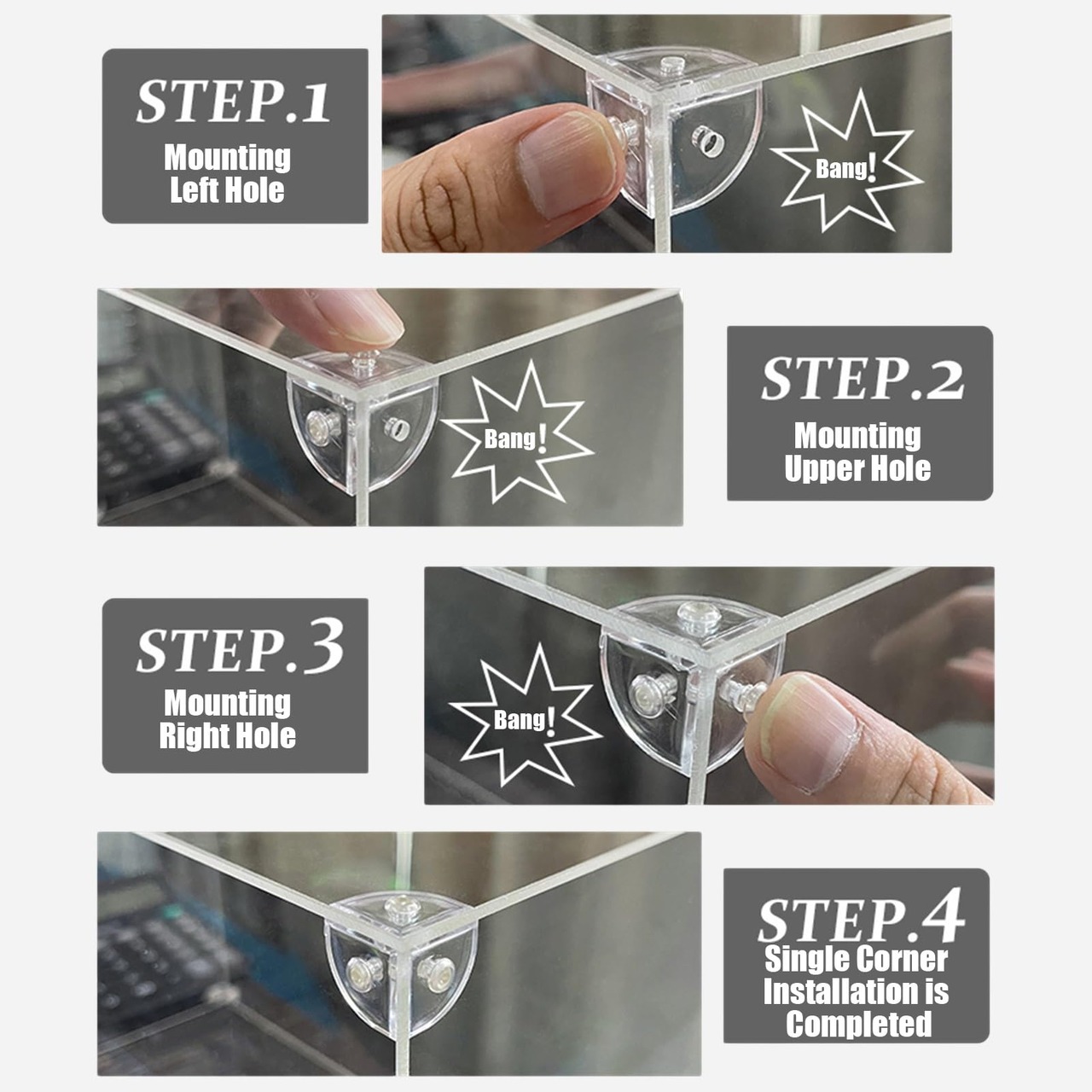 STEP.1
Mounting
Left Hole

Bang!

Bang!

STEP.2
Mounting
Upper Hole

STEP.3
Mounting
Right Hole

Bang!

STEP.4
Single Corner
Installation is
Completed