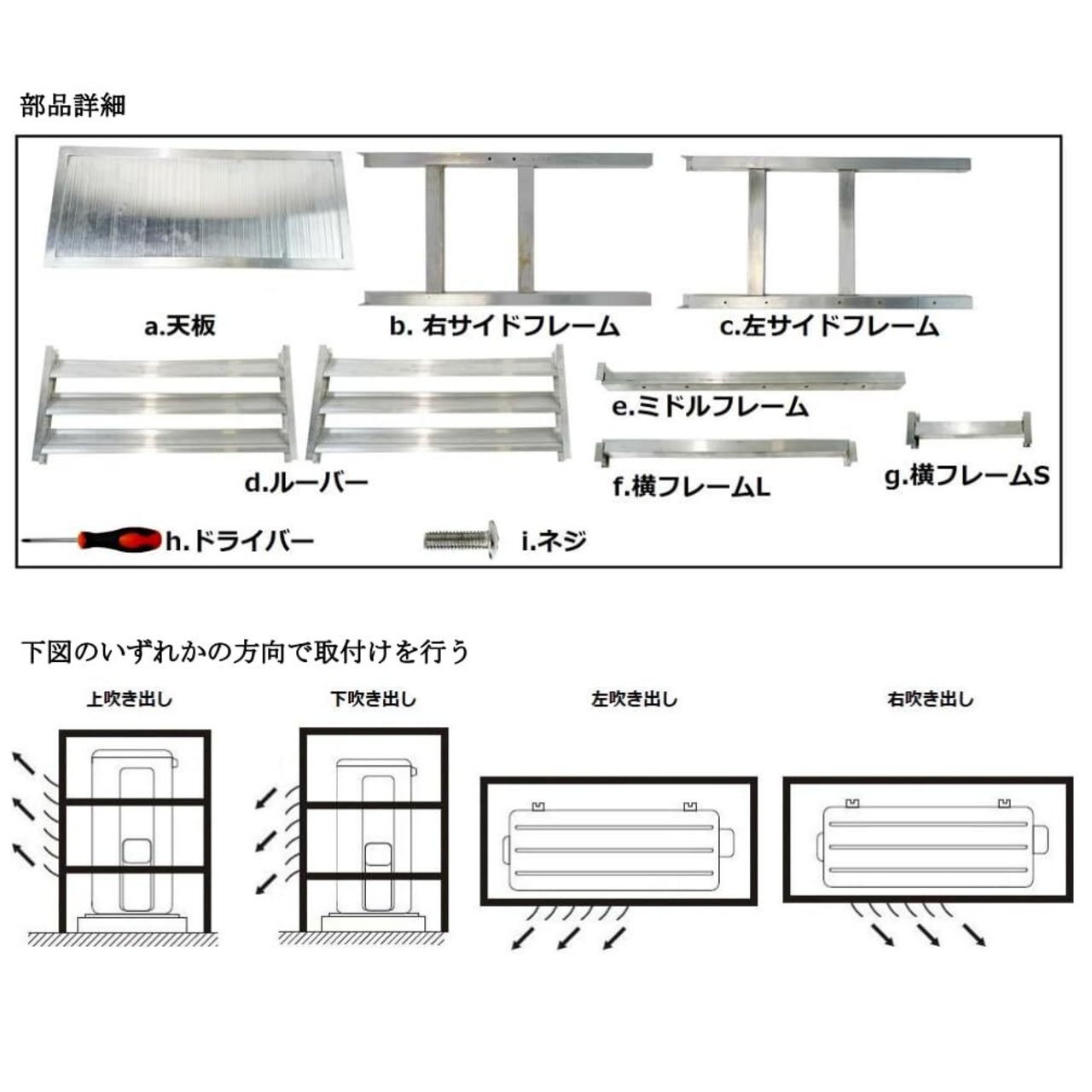 部品詳細

a.天板

b. 右サイドフレーム

c.左サイドフレーム

d.ルーバー

e.ミドルフレーム

f.横フレームL

g.横フレームS

h.ドライバー

i.ネジ

下図のいずれかの方向で取付けを行う

上吹き出し

下吹き出し

左吹き出し

右吹き出し