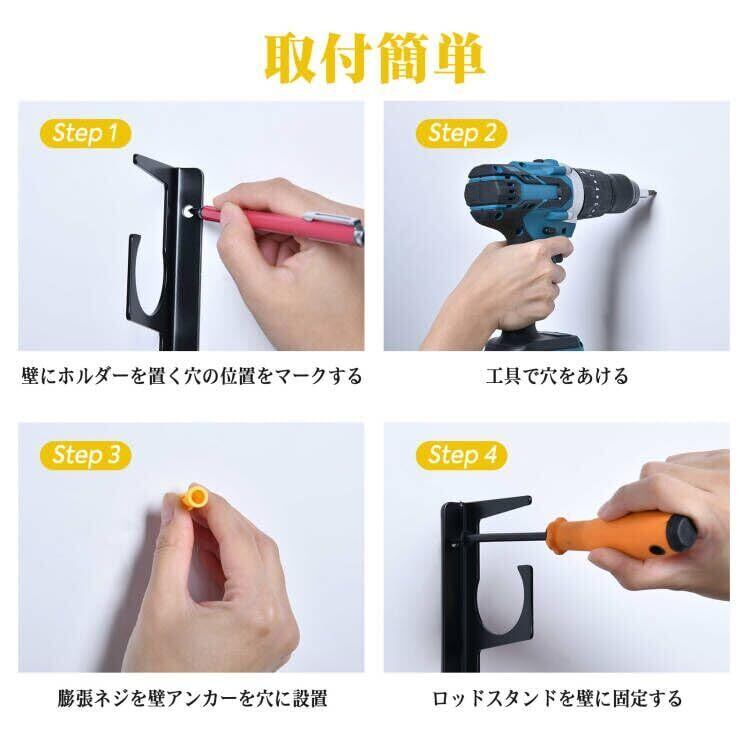 取付簡単

Step 1

壁にホルダーを置く穴の位置をマークする

Step 2

工具で穴をあける

Step 3

膨張ネジを壁アンカーを穴に設置

Step 4

ロッドスタンドを壁に固定する