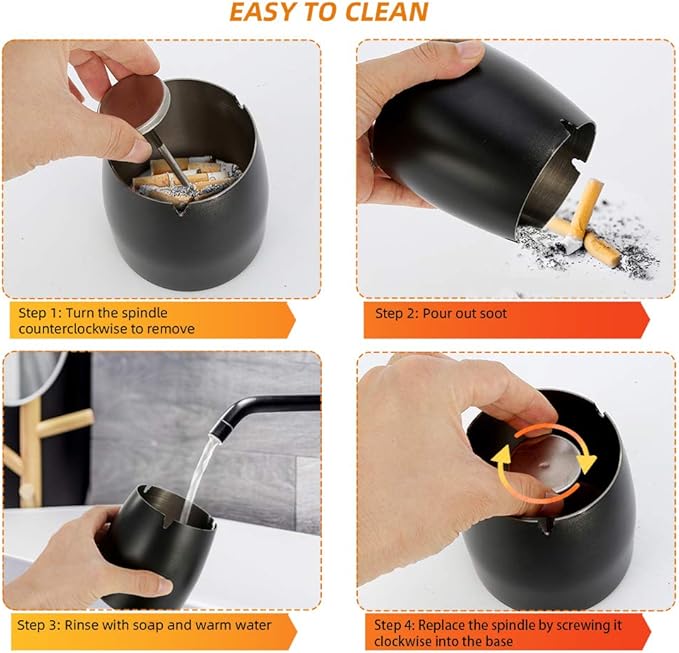 EASY TO CLEAN

Step 1: Turn the spindle counterclockwise to remove

Step 2: Pour out soot

Step 3: Rinse with soap and warm water

Step 4: Replace the spindle by screwing it clockwise into the base