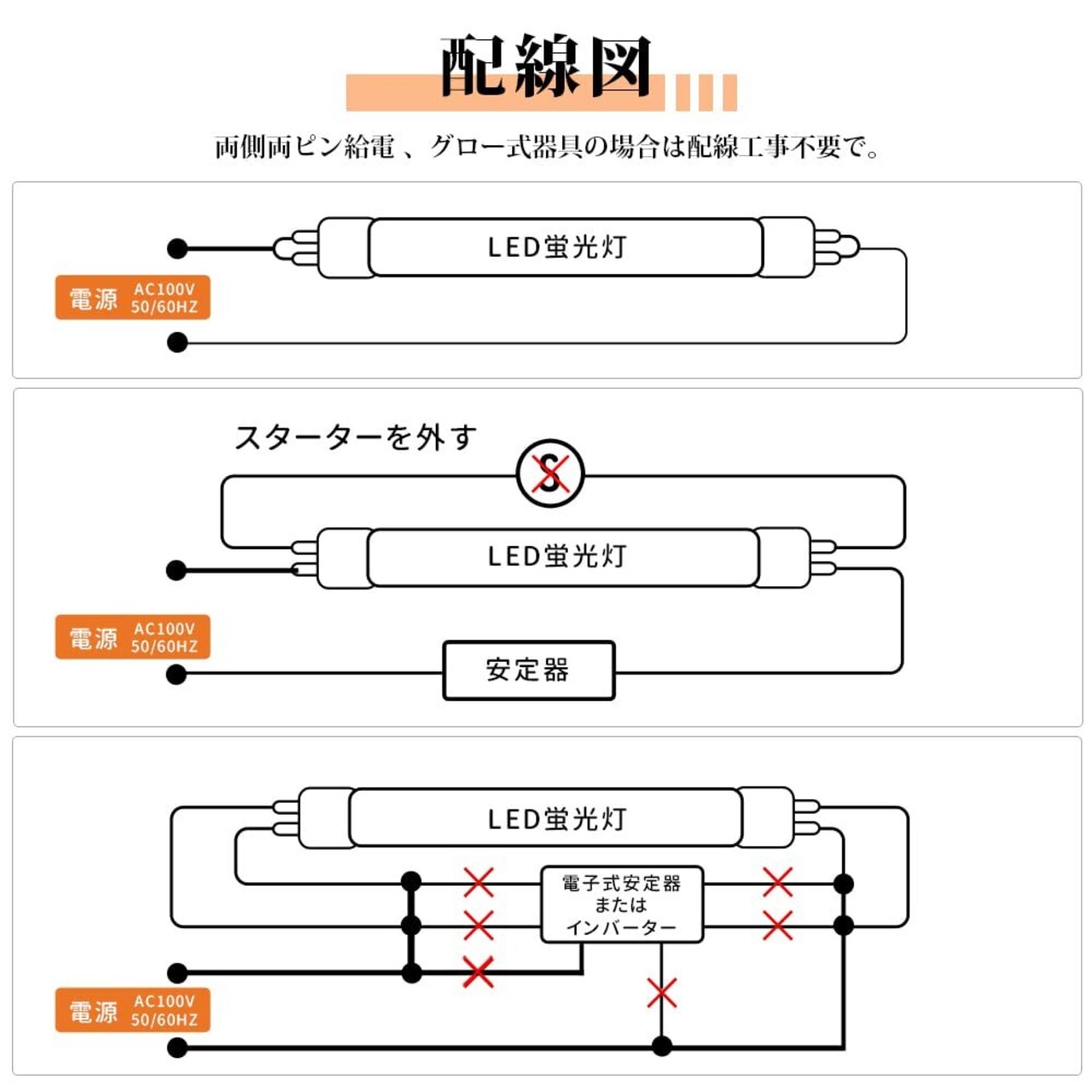 配線図

両側両ピン給電 、グロー式器具の場合は配線工事不要で。

LED蛍光灯

電源 AC100V 50/60HZ

スターターを外す

S

LED蛍光灯

電源 AC100V 50/60HZ

安定器

LED蛍光灯

電子式安定器 または インバーター

電源 AC100V 50/60HZ