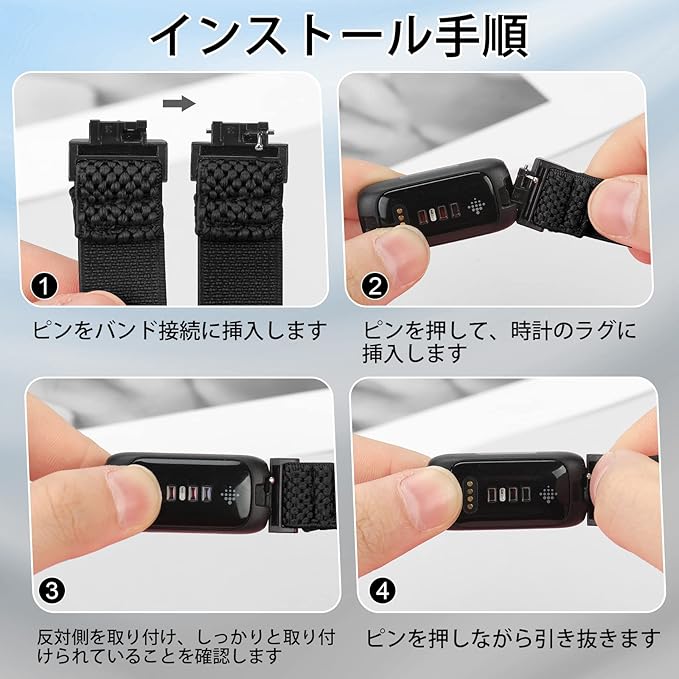 インストール手順

1

ピンをバンド接続に挿入します

2

ピンを押して、時計のラグに挿入します

3

反対側を取り付け、しっかりと取り付けられていることを確認します

4

ピンを押しながら引き抜きます