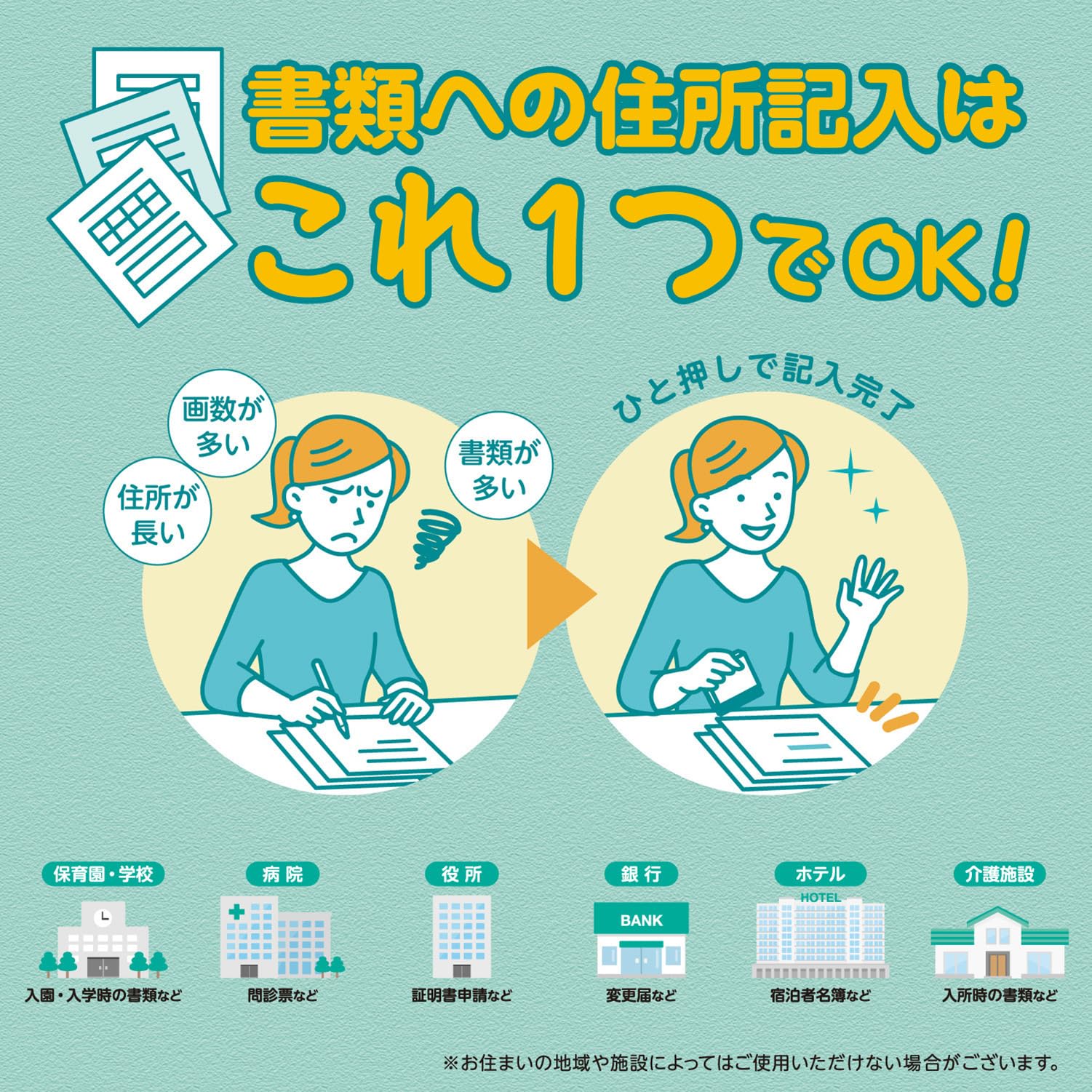 書類への住所記入は
これ1つでOK!

画数が多い

住所が長い

書類が多い

ひと押しで記入完了

保育園・学校
入園・入学時の書類など

病院
問診票など

役所
証明書申請など

銀行
BANK
変更届など

ホテル
HOTEL
宿泊者名簿など

介護施設
入所時の書類など

※お住まいの地域や施設によってはご使用いただけない場合がございます。