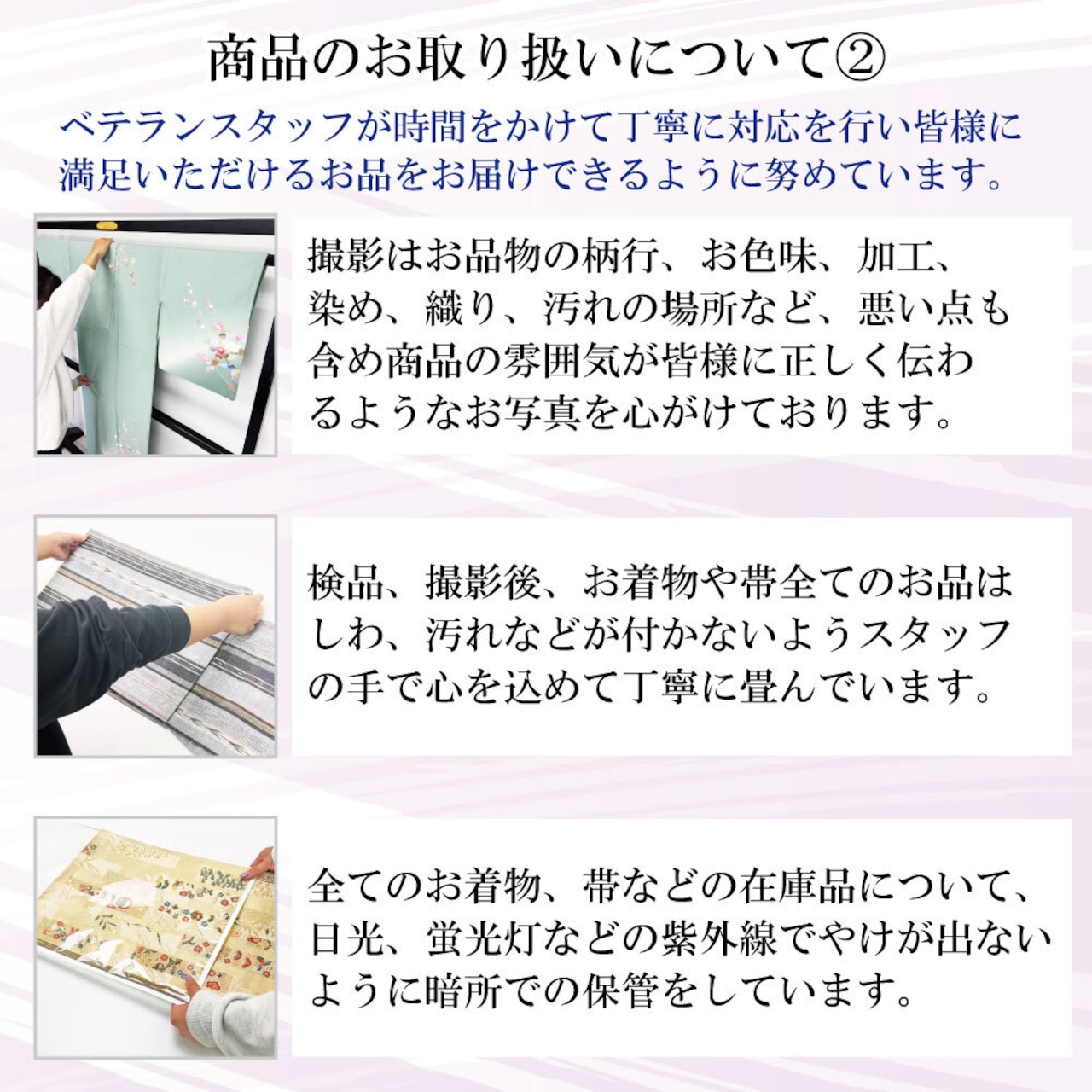 商品のお取り扱いについて②

ベテランスタッフが時間をかけて丁寧に対応を行い皆様に満足いただけるお品をお届けできるように努めています。

撮影はお品物の柄行、お色味、加工、染め、織り、汚れの場所など、悪い点も含め商品の雰囲気が皆様に正しく伝わるようなお写真を心がけております。

検品、撮影後、お着物や帯全てのお品はしわ、汚れなどが付かないようスタッフの手で心を込めて丁寧に畳んでいます。

全てのお着物、帯などの在庫品について、日光、蛍光灯などの紫外線でやけが出ないように暗所での保管をしています。