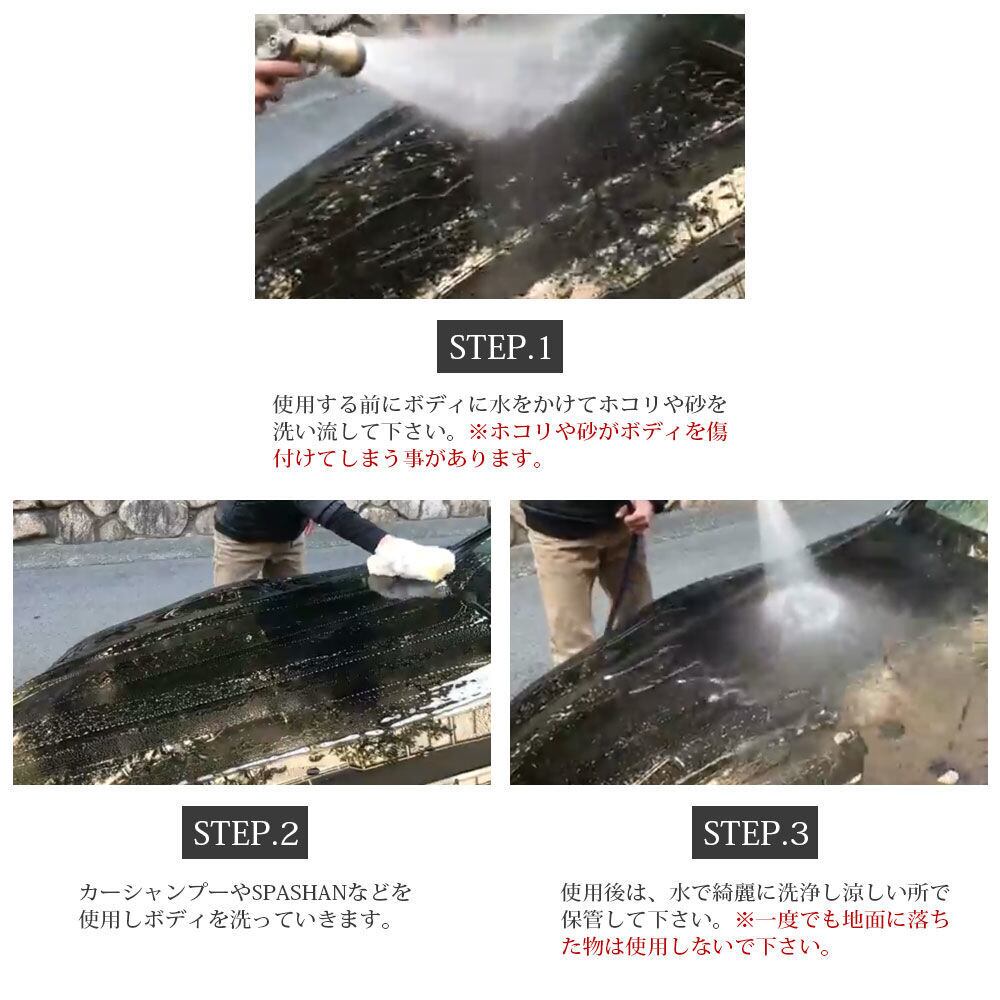 STEP.1

使用する前にボディに水をかけてホコリや砂を洗い流して下さい。※ホコリや砂がボディを傷付けてしまう事があります。

STEP.2

カーシャンプーやSPASHANなどを使用しボディを洗っていきます。

STEP.3

使用後は、水で綺麗に洗浄し涼しい所で保管して下さい。※一度でも地面に落ちた物は使用しないで下さい。