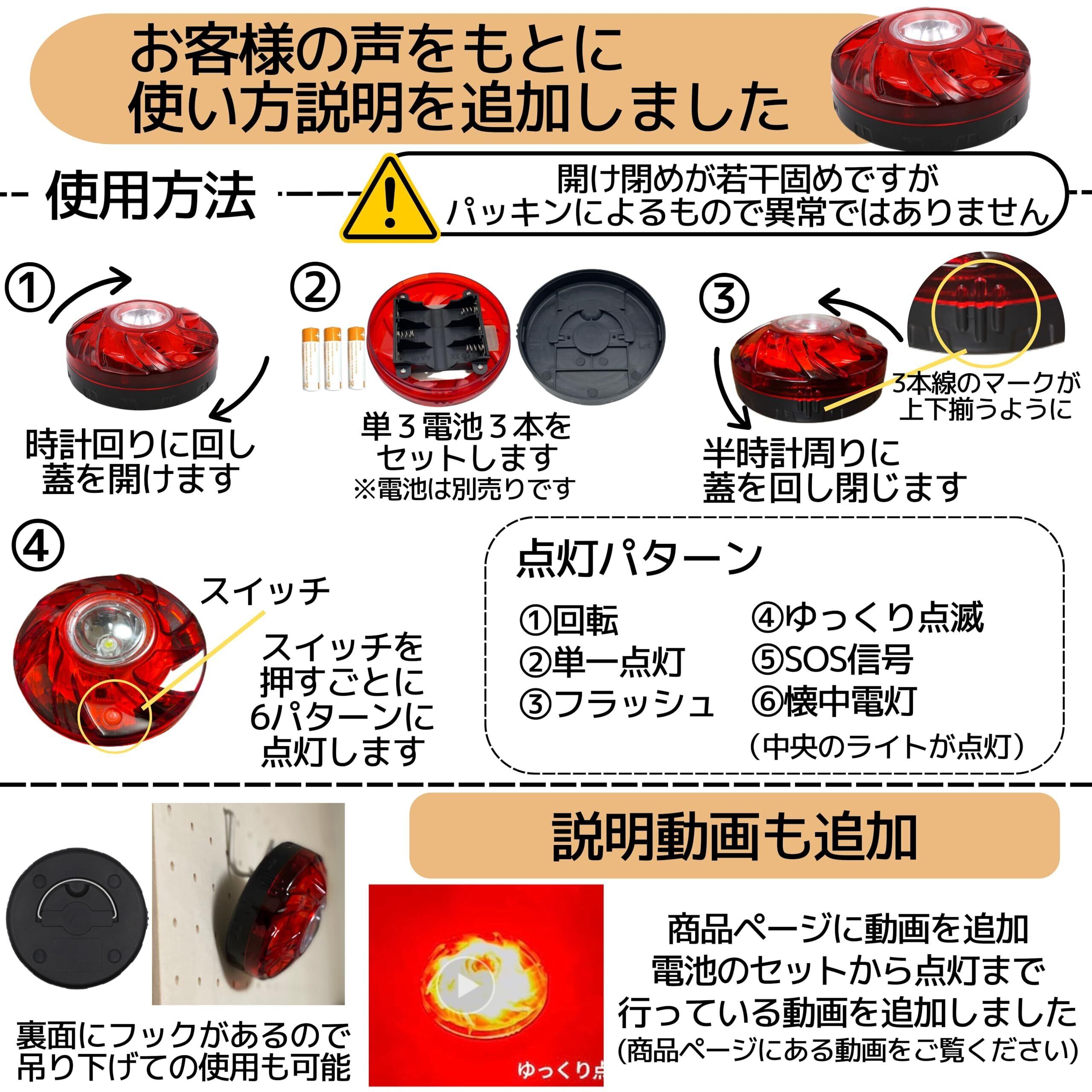 お客様の声をもとに
使い方説明を追加しました

使用方法

開け閉めが若干固めですが
パッキンによるもので異常ではありません

①

時計回りに回し
蓋を開けます

②

単３電池３本を
セットします
※電池は別売りです

③

3本線のマークが
上下揃うように

半時計周りに
蓋を回し閉じます

④

スイッチ

スイッチを
押すごとに
6パターンに
点灯します

点灯パターン

①回転
②単一点灯
③フラッシュ
④ゆっくり点滅
⑤SOS信号
⑥懐中電灯
（中央のライトが点灯）

裏面にフックがあるので
吊り下げての使用も可能

説明動画も追加

ゆっくり点

商品ページに動画を追加
電池のセットから点灯まで
行っている動画を追加しました
(商品ページにある動画をご覧ください)