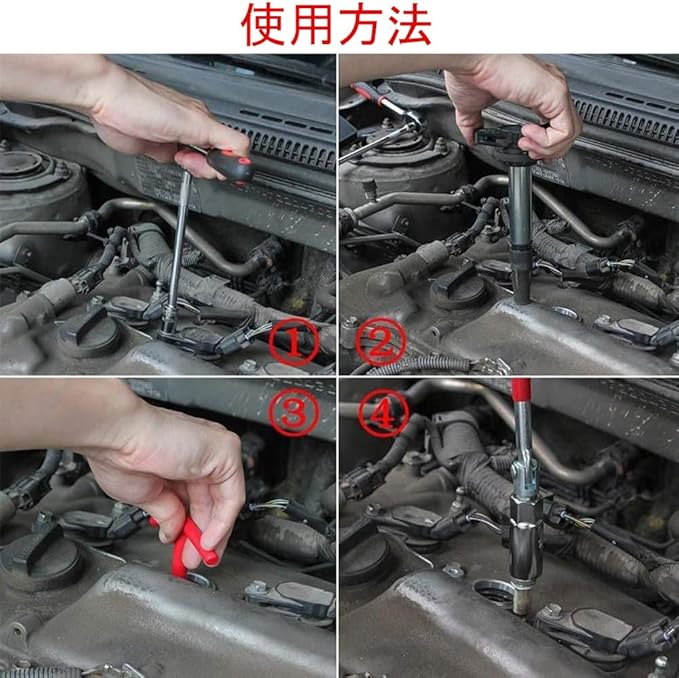 使用方法

①

②

③

④