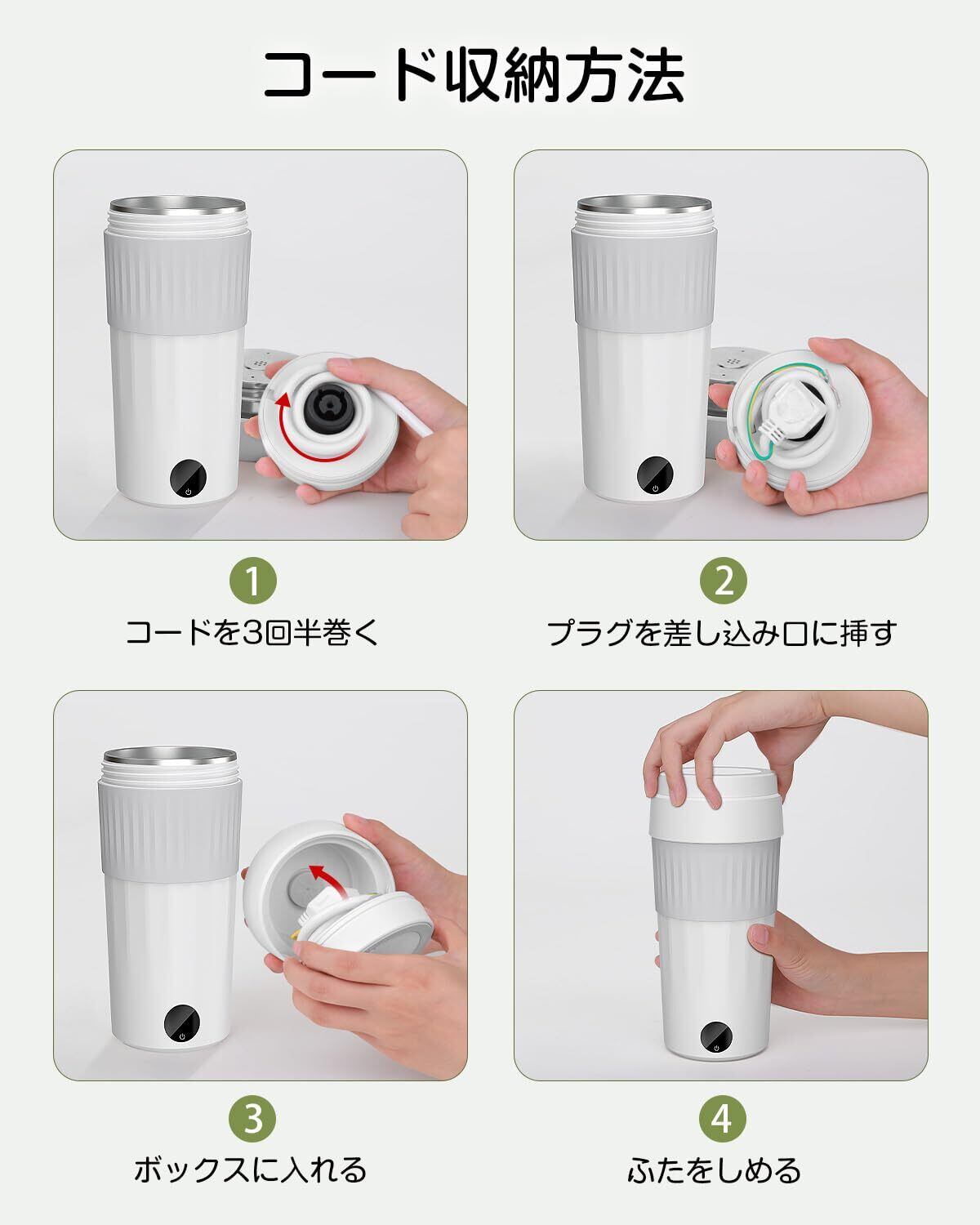 コード収納方法

1
コードを3回半巻く

2
プラグを差し込み口に挿す

3
ボックスに入れる

4
ふたをしめる