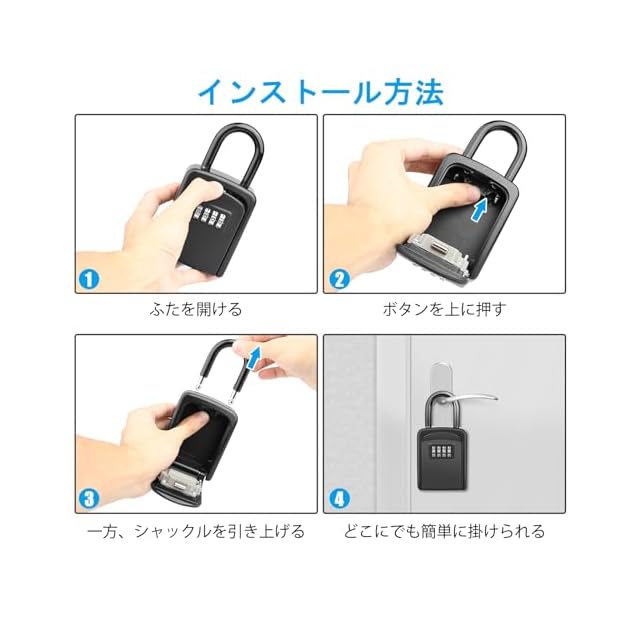 インストール方法

1
ふたを開ける

2
ボタンを上に押す

3
一方、シャックルを引き上げる

4
どこにでも簡単に掛けられる