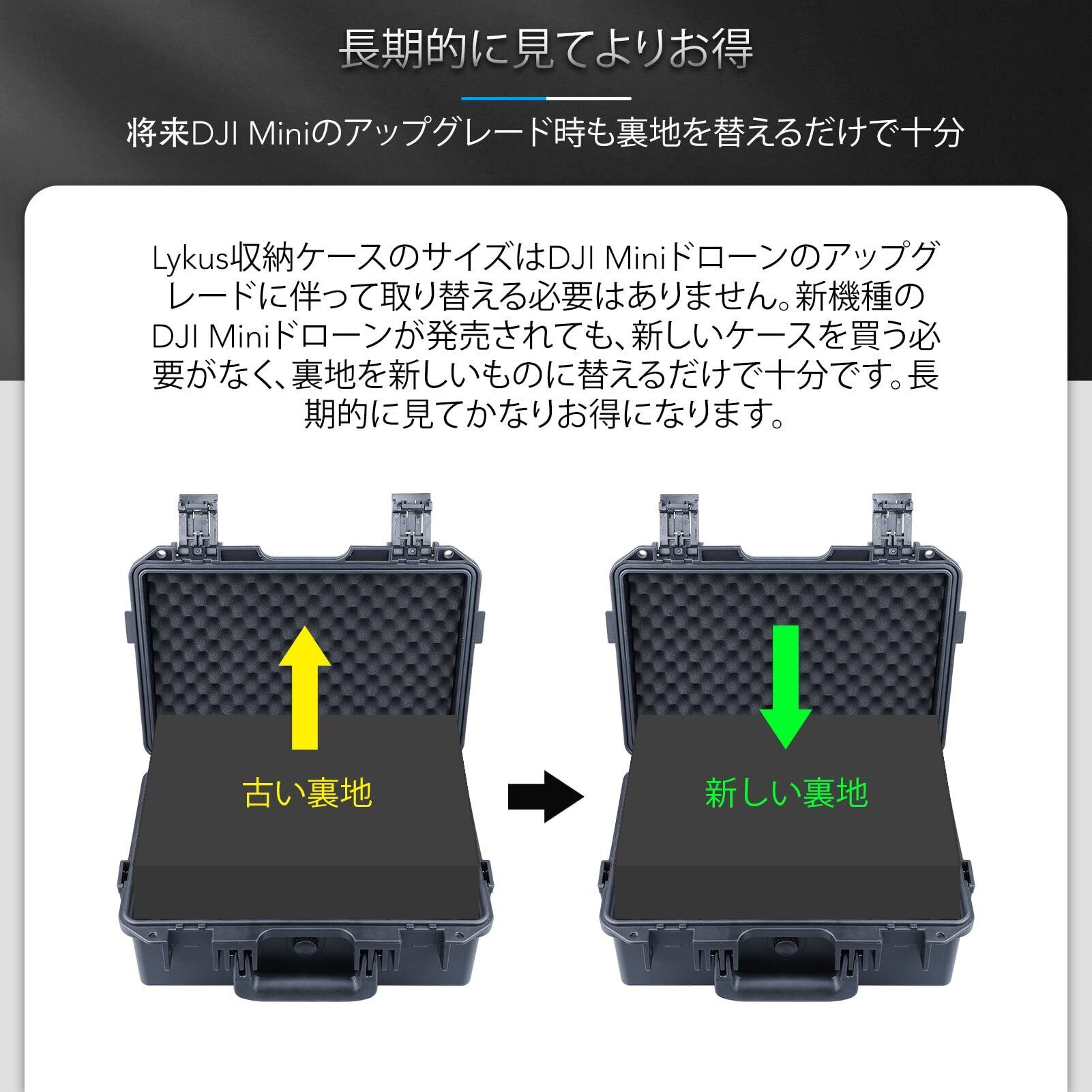 長期的に見てよりお得

将来DJI Miniのアップグレード時も裏地を替えるだけで十分

Lykus収納ケースのサイズはDJI Miniドローンのアップグレードに伴って取り替える必要はありません。新機種のDJI Miniドローンが発売されても、新しいケースを買う必要がなく、裏地を新しいものに替えるだけで十分です。長期的に見てかなりお得になります。

古い裏地

新しい裏地