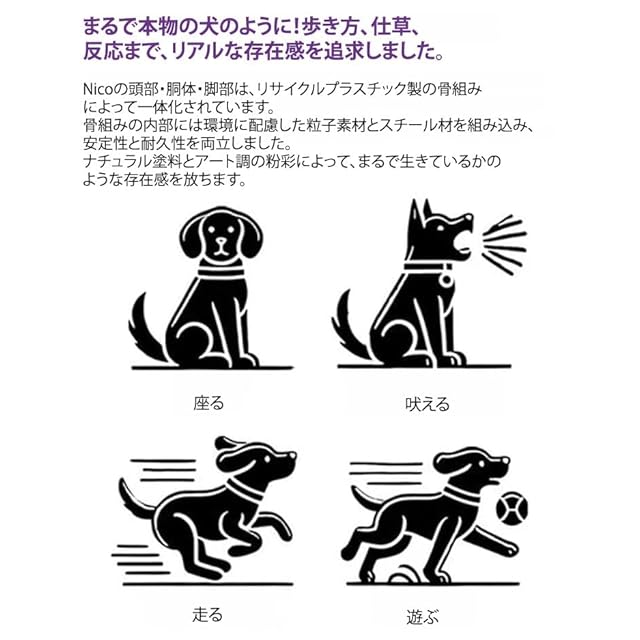 まるで本物の犬のように！歩き方、仕草、反応まで、リアルな存在感を追求しました。

Nicoの頭部・胴体・脚部は、リサイクルプラスチック製の骨組みによって一体化されています。
骨組みの内部には環境に配慮した粒子素材とスチール材を組み込み、安定性と耐久性を両立しました。
ナチュラル塗料とアート調の粉彩によって、まるで生きているかのような存在感を放ちます。

座る

吠える

走る

遊ぶ