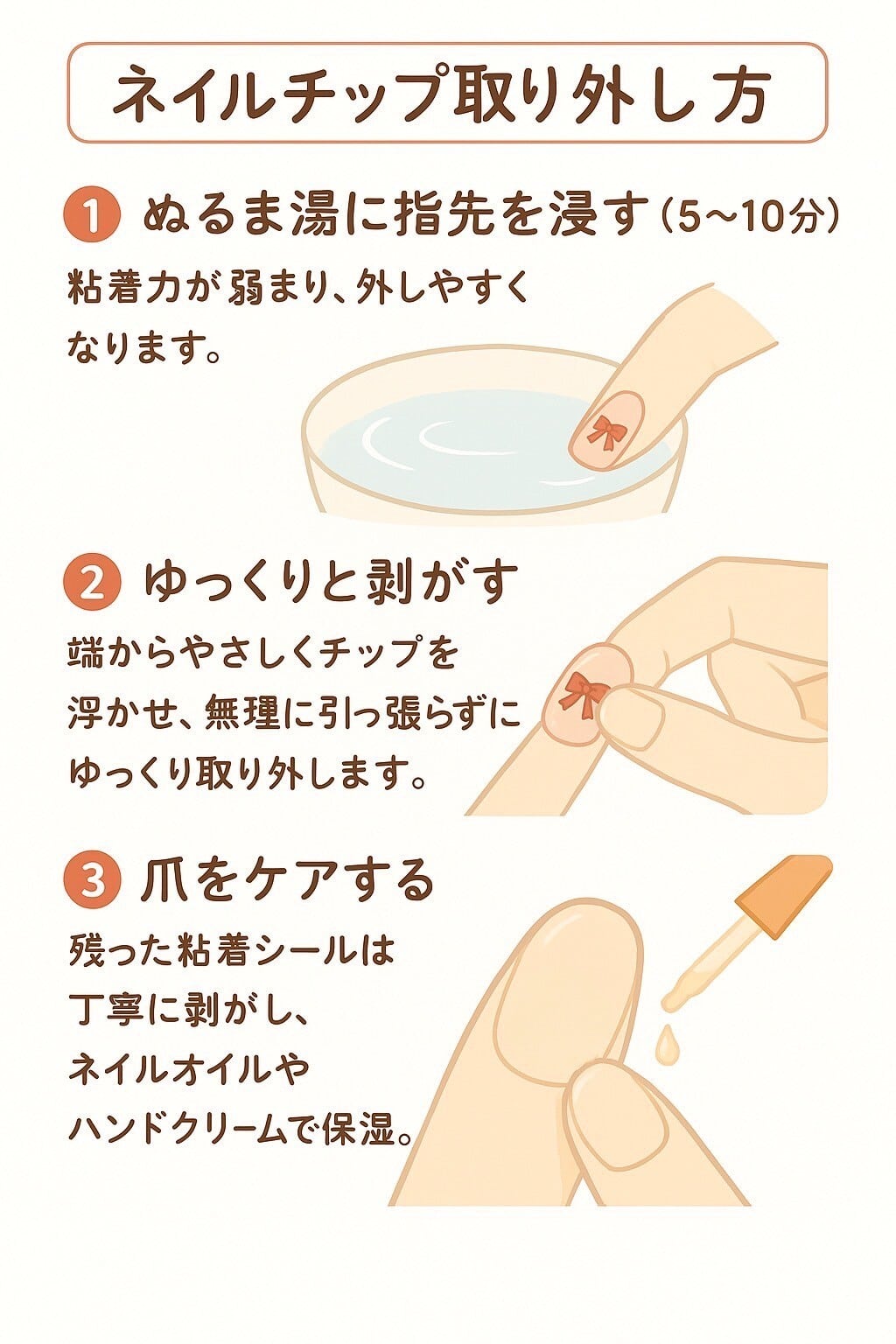 ネイルチップ取り外し方

1 ぬるま湯に指先を浸す（5〜10分）

粘着力が弱まり、外しやすくなります。

2 ゆっくりと剥がす

端からやさしくチップを浮かせ、無理に引っ張らずにゆっくり取り外します。

3 爪をケアする

残った粘着シールは丁寧に剥がし、ネイルオイルやハンドクリームで保湿。