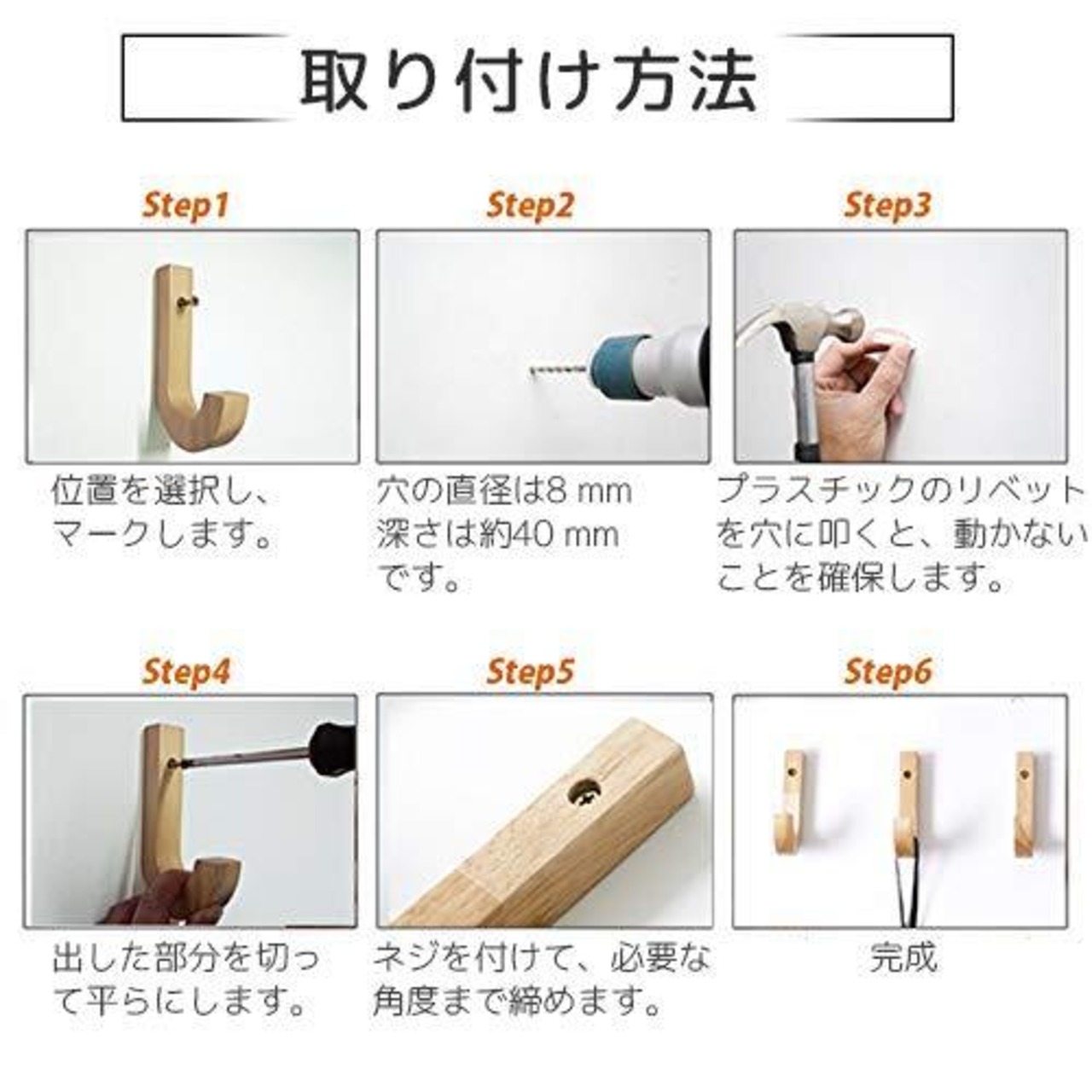 取り付け方法

Step1

位置を選択し、マークします。

Step2

穴の直径は8 mm 深さは約40 mm です。

Step3

プラスチックのリベットを穴に叩くと、動かないことを確保します。

Step4

出した部分を切って平らにします。

Step5

ネジを付けて、必要な角度まで締めます。

Step6

完成