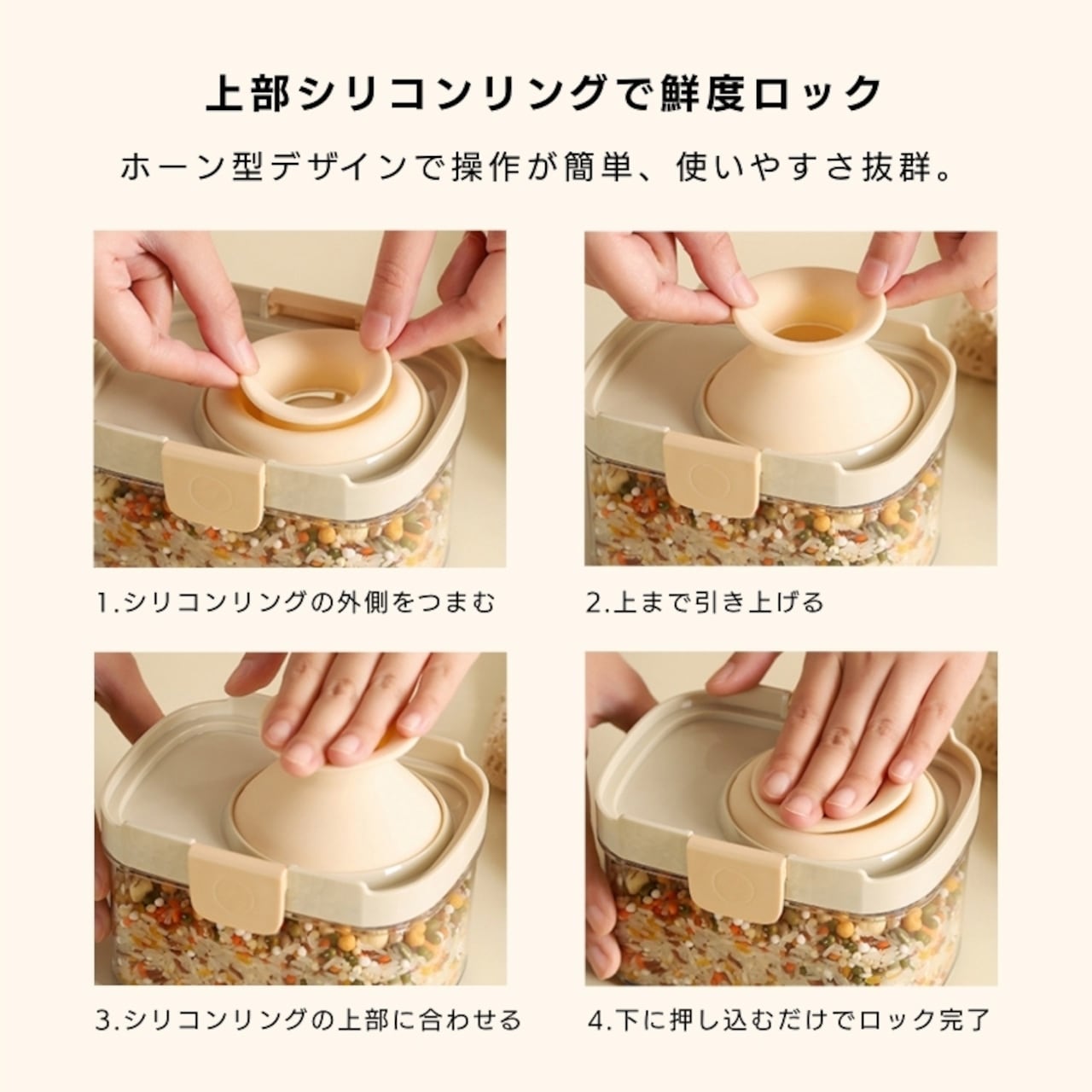 上部シリコンリングで鮮度ロック

ホーン型デザインで操作が簡単、使いやすさ抜群。

1.シリコンリングの外側をつまむ

2.上まで引き上げる

3.シリコンリングの上部に合わせる

4.下に押し込むだけでロック完了