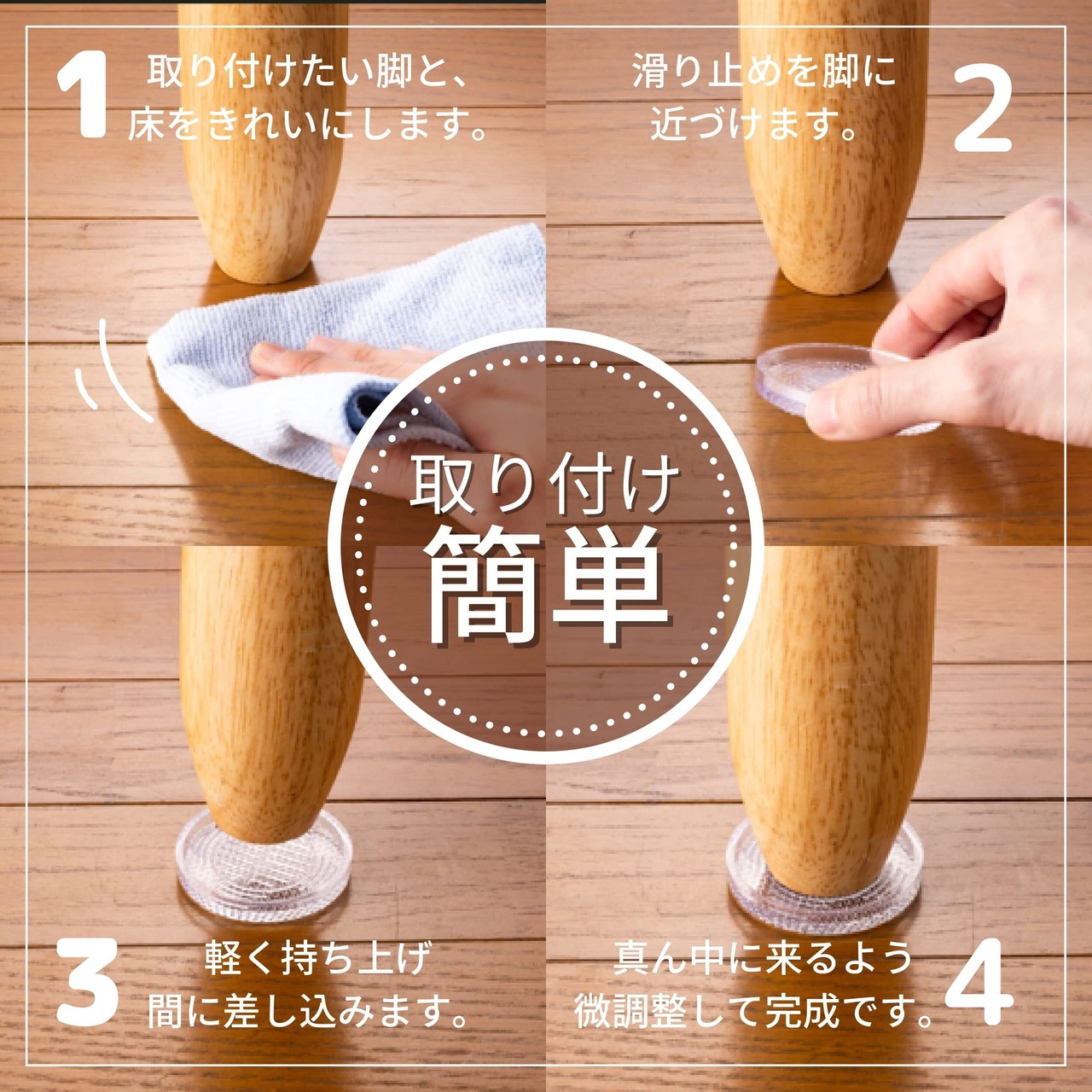 1 取り付けたい脚と、床をきれいにします。

滑り止めを脚に近づけます。 2

取り付け
簡単

3 軽く持ち上げ間に差し込みます。

真ん中に来るよう微調整して完成です。 4