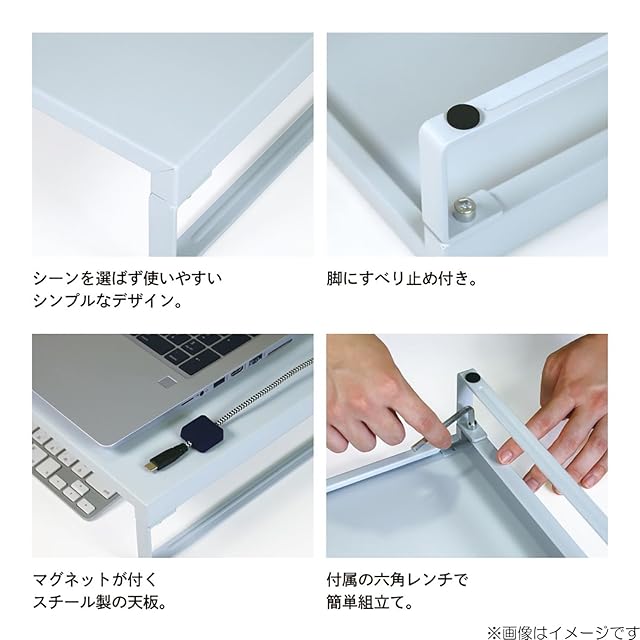 シーンを選ばず使いやすい
シンプルなデザイン。

脚にすべり止め付き。

マグネットが付く
スチール製の天板。

付属の六角レンチで
簡単組立て。

※画像はイメージです