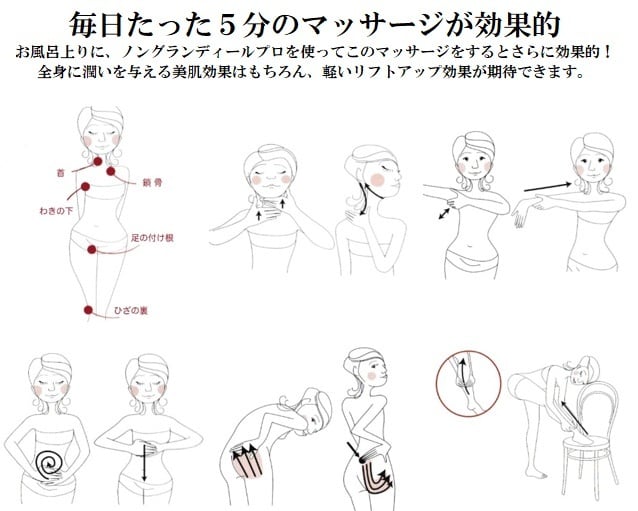 毎日たった５分のマッサージが効果的

お風呂上りに、ノングランディールプロを使ってこのマッサージをするとさらに効果的！
全身に潤いを与える美肌効果はもちろん、軽いリフトアップ効果が期待できます。

首
鎖骨
わきの下
足の付け根
ひざの裏