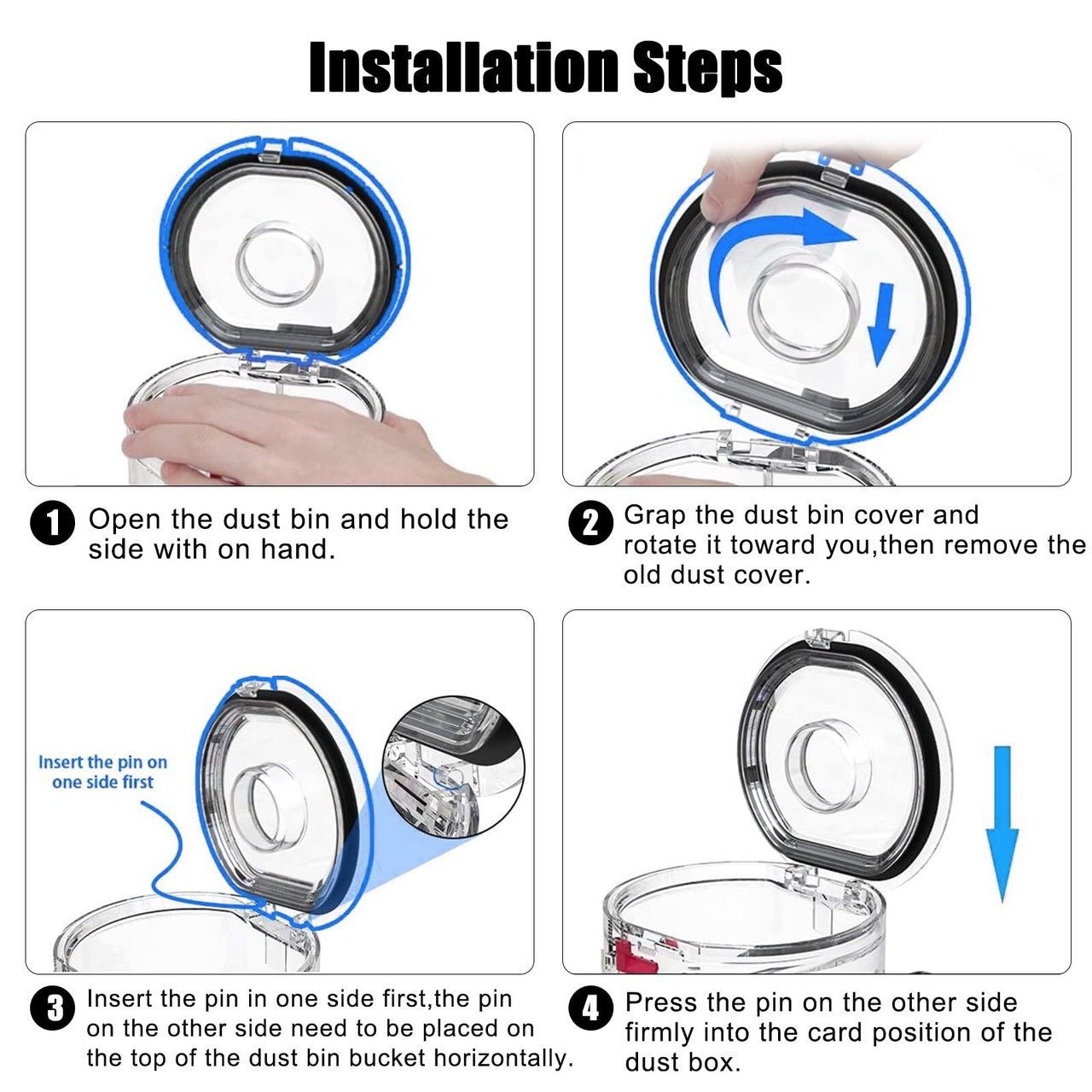 Installation Steps

1 Open the dust bin and hold the side with on hand.

2 Grap the dust bin cover and rotate it toward you,then remove the old dust cover.

Insert the pin on one side first

3 Insert the pin in one side first,the pin on the other side need to be placed on the top of the dust bin bucket horizontally.

4 Press the pin on the other side firmly into the card position of the dust box.