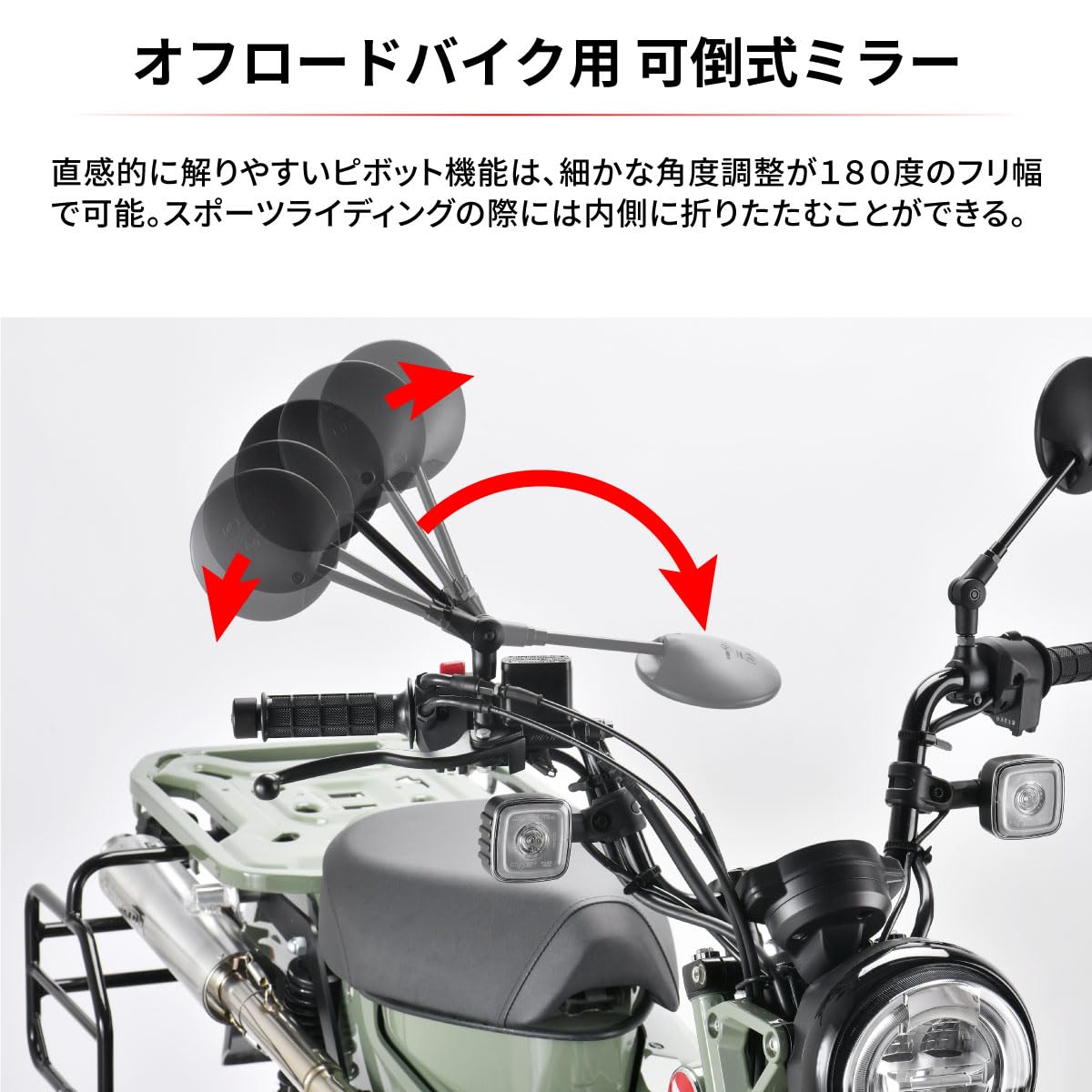 オフロードバイク用 可倒式ミラー

直感的に解りやすいピボット機能は、細かな角度調整が180度のフリ幅で可能。スポーツライディングの際には内側に折りたたむことができる。