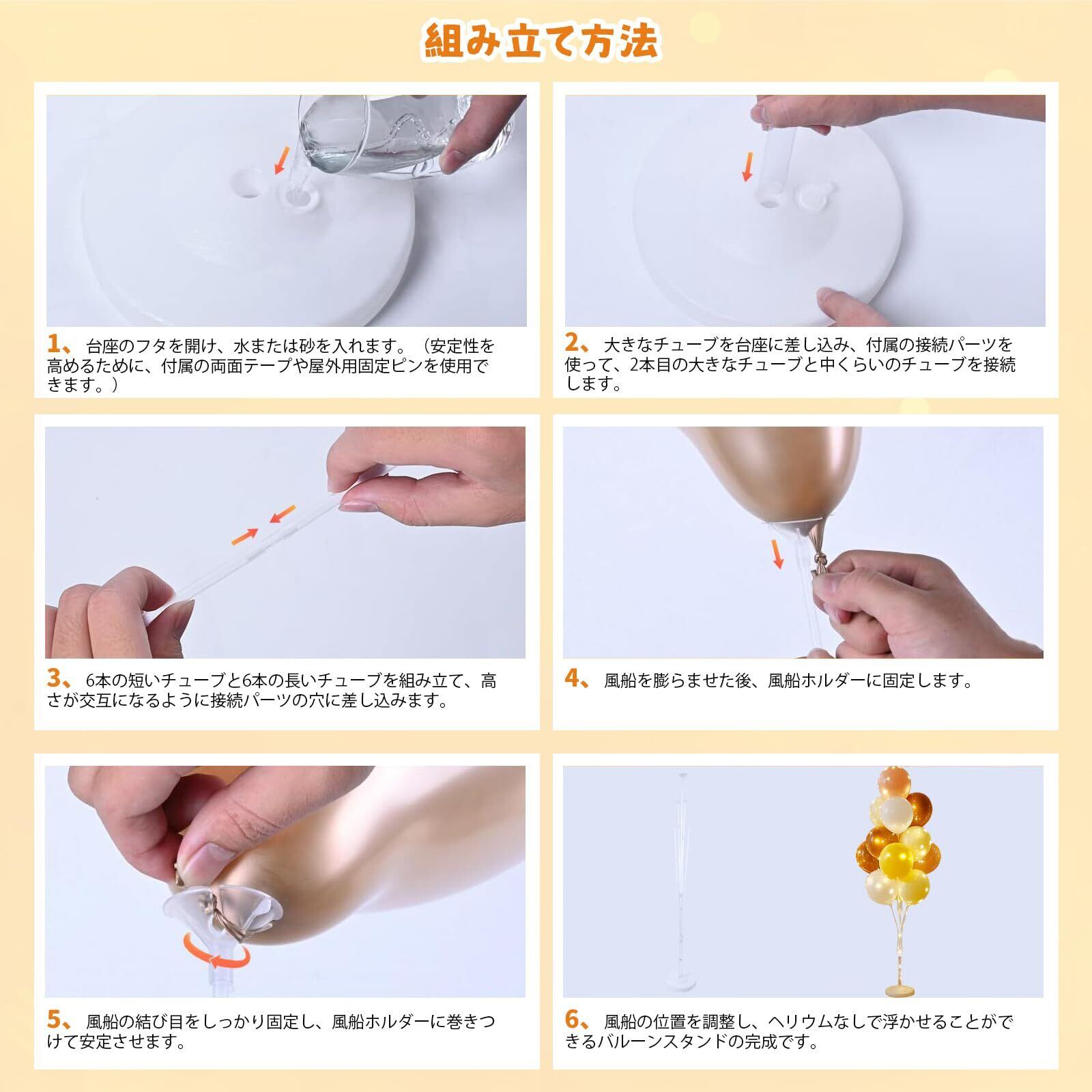 組み立て方法

1、台座のフタを開け、水または砂を入れます。（安定性を高めるために、付属の両面テープや屋外用固定ピンを使用できます。）

2、大きなチューブを台座に差し込み、付属の接続パーツを使って、2本目の大きなチューブと中くらいのチューブを接続します。

3、6本の短いチューブと6本の長いチューブを組み立て、高さが交互になるように接続パーツの穴に差し込みます。

4、風船を膨らませた後、風船ホルダーに固定します。

5、風船の結び目をしっかり固定し、風船ホルダーに巻きつけて安定させます。

6、風船の位置を調整し、ヘリウムなしで浮かせることができるバルーンスタンドの完成です。