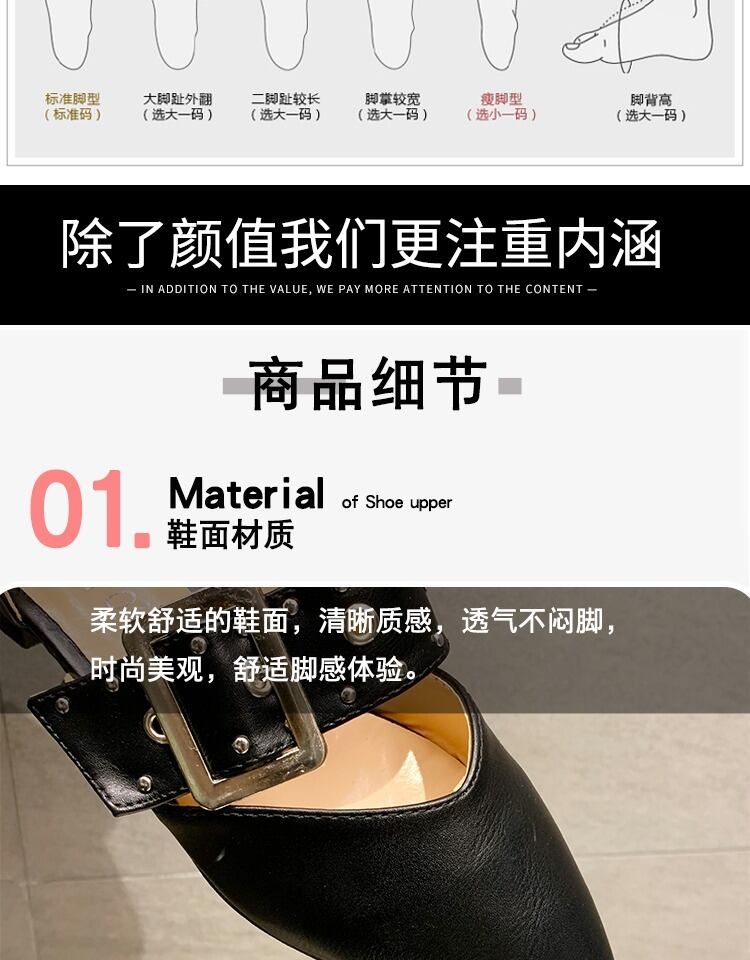 标准脚型
（标准码）

大脚趾外翻
（选大一码）

二脚趾较长
（选大一码）

脚掌较宽
（选大一码）

瘦脚型
（选小一码）

脚背高
（选大一码）

除了颜值我们更注重内涵

— IN ADDITION TO THE VALUE, WE PAY MORE ATTENTION TO THE CONTENT —

商品细节

01. Material of Shoe upper
鞋面材质

柔软舒适的鞋面，清晰质感，透气不闷脚，时尚美观，舒适脚感体验。