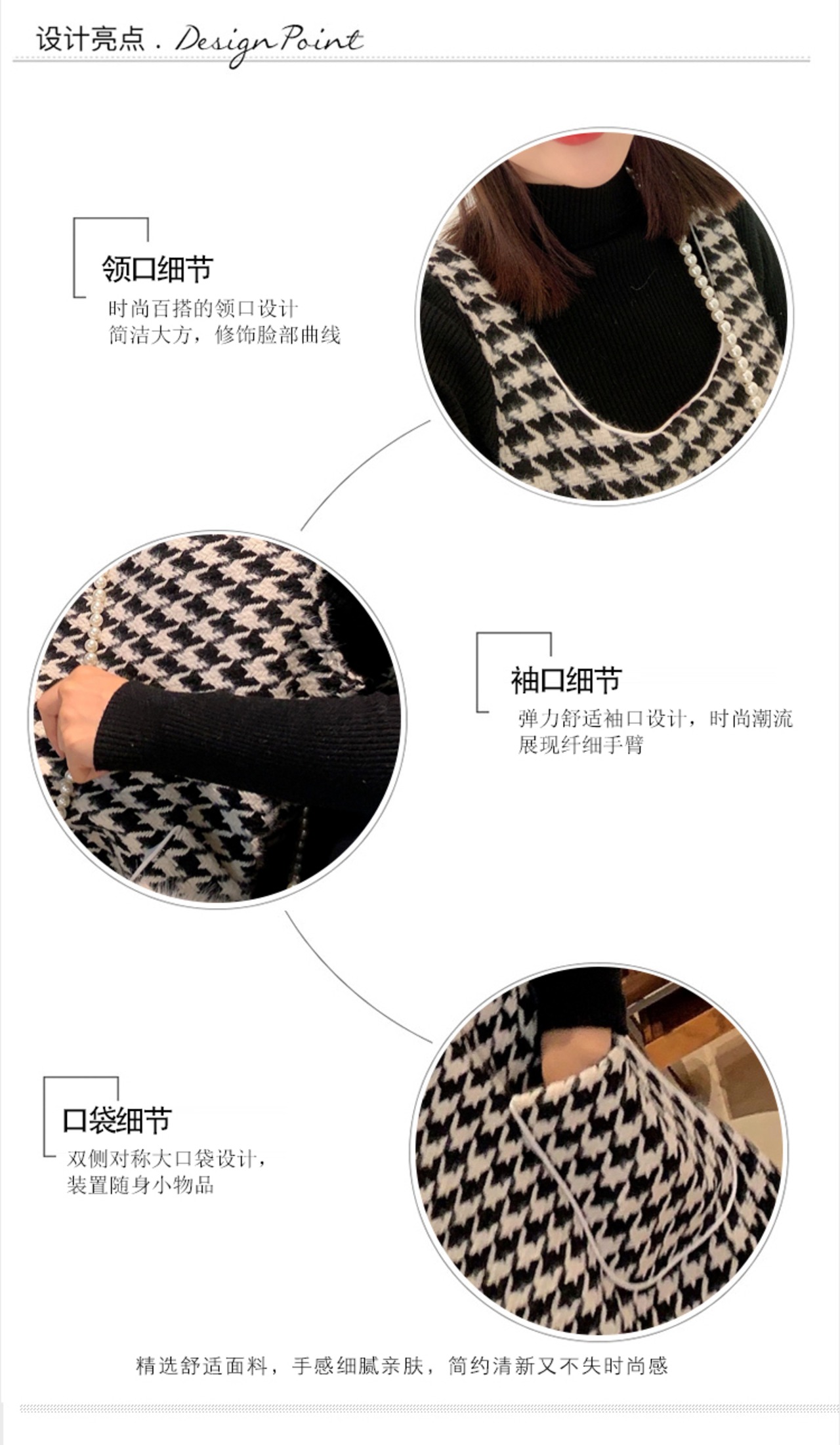 设计亮点 . Design Point

领口细节
时尚百搭的领口设计
简洁大方，修饰脸部曲线

袖口细节
弹力舒适袖口设计，时尚潮流
展现纤细手臂

口袋细节
双侧对称大口袋设计，
装置随身小物品

精选舒适面料，手感细腻亲肤，简约清新又不失时尚感