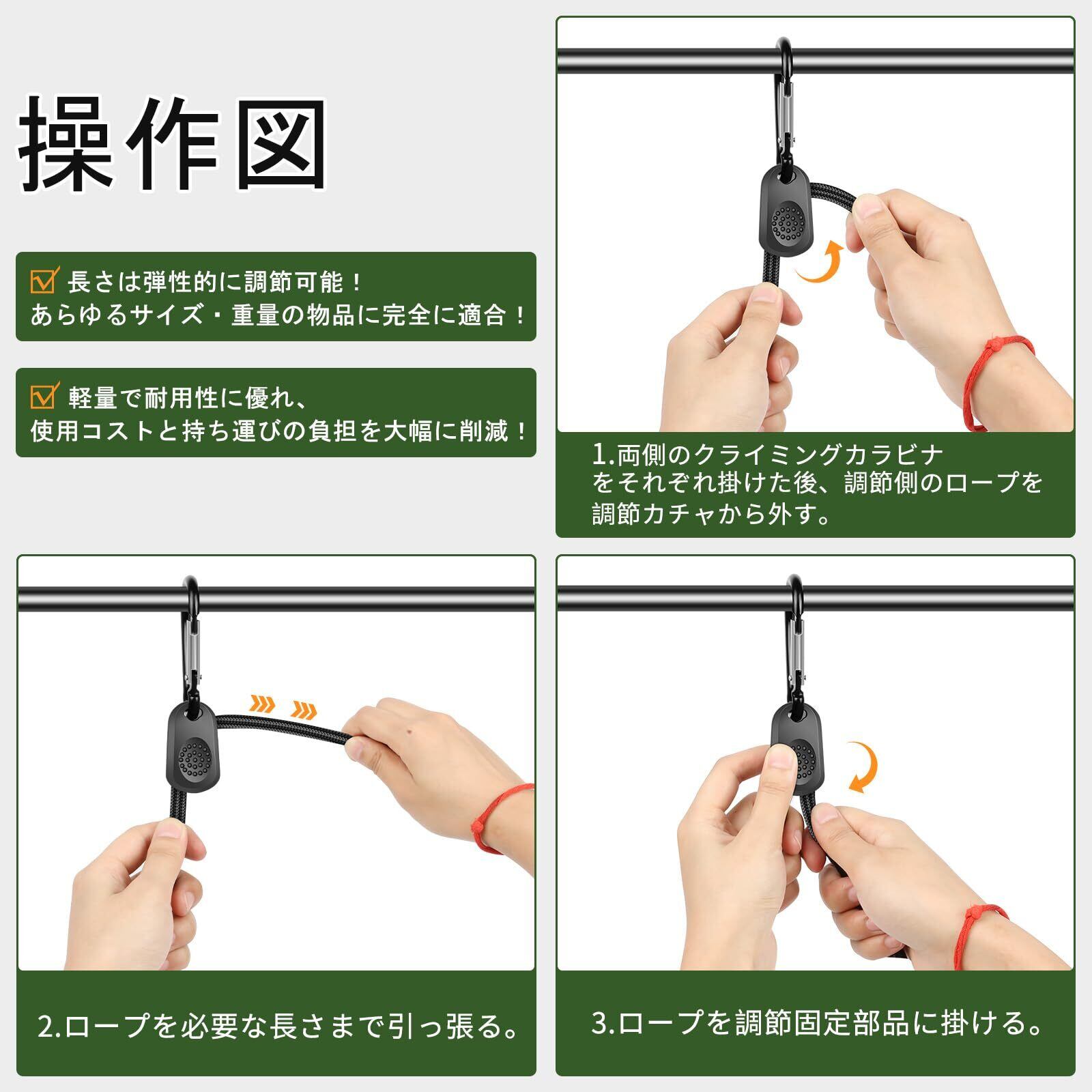 操作図

長さは弾性的に調節可能！
あらゆるサイズ・重量の物品に完全に適合！

軽量で耐用性に優れ、
使用コストと持ち運びの負担を大幅に削減！

1.両側のクライミングカラビナをそれぞれ掛けた後、調節側のロープを調節カチャから外す。

2.ロープを必要な長さまで引っ張る。

3.ロープを調節固定部品に掛ける。