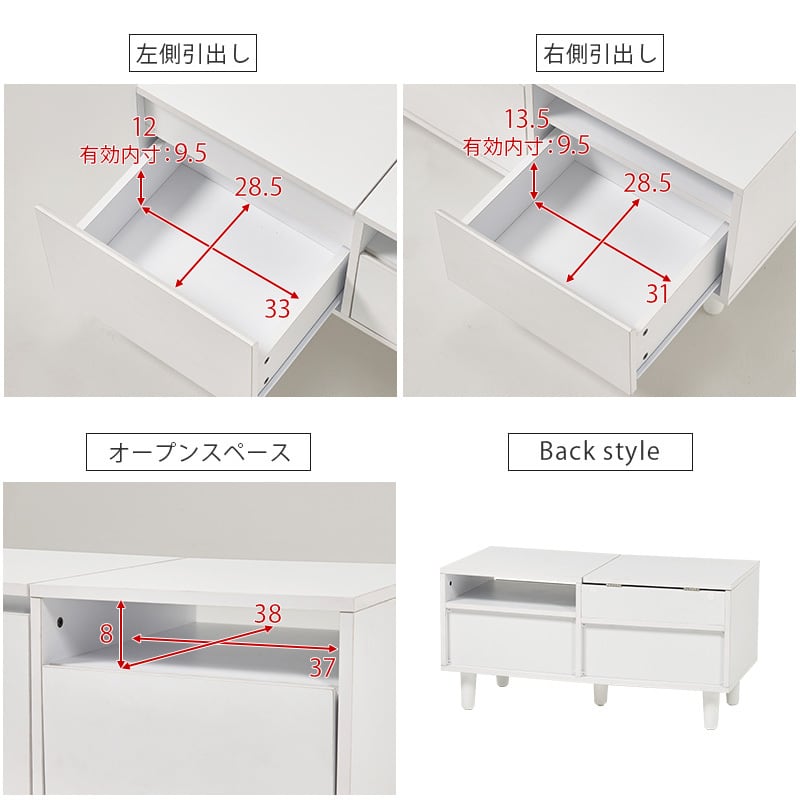 左側引出し

12
有効内寸:9.5
28.5
33

右側引出し

13.5
有効内寸:9.5
28.5
31

オープンスペース

8
38
37

Back style