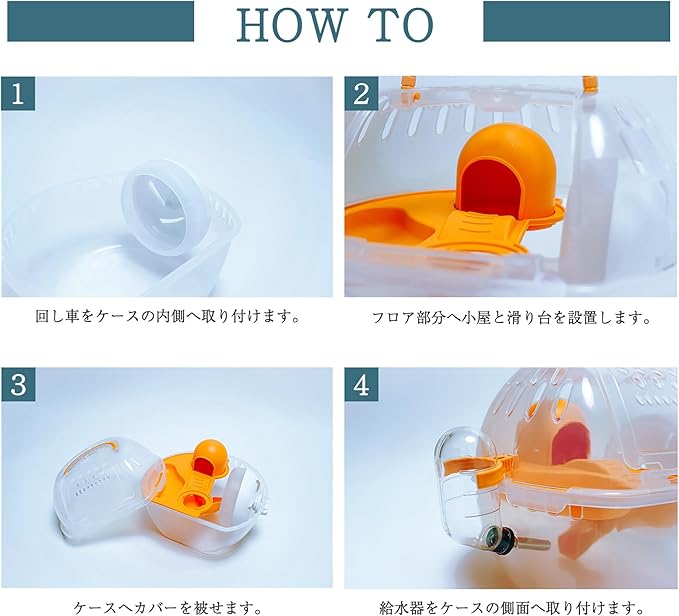 HOW TO

1

回し車をケースの内側へ取り付けます。

2

フロア部分へ小屋と滑り台を設置します。

3

ケースへカバーを被せます。

4

給水器をケースの側面へ取り付けます。