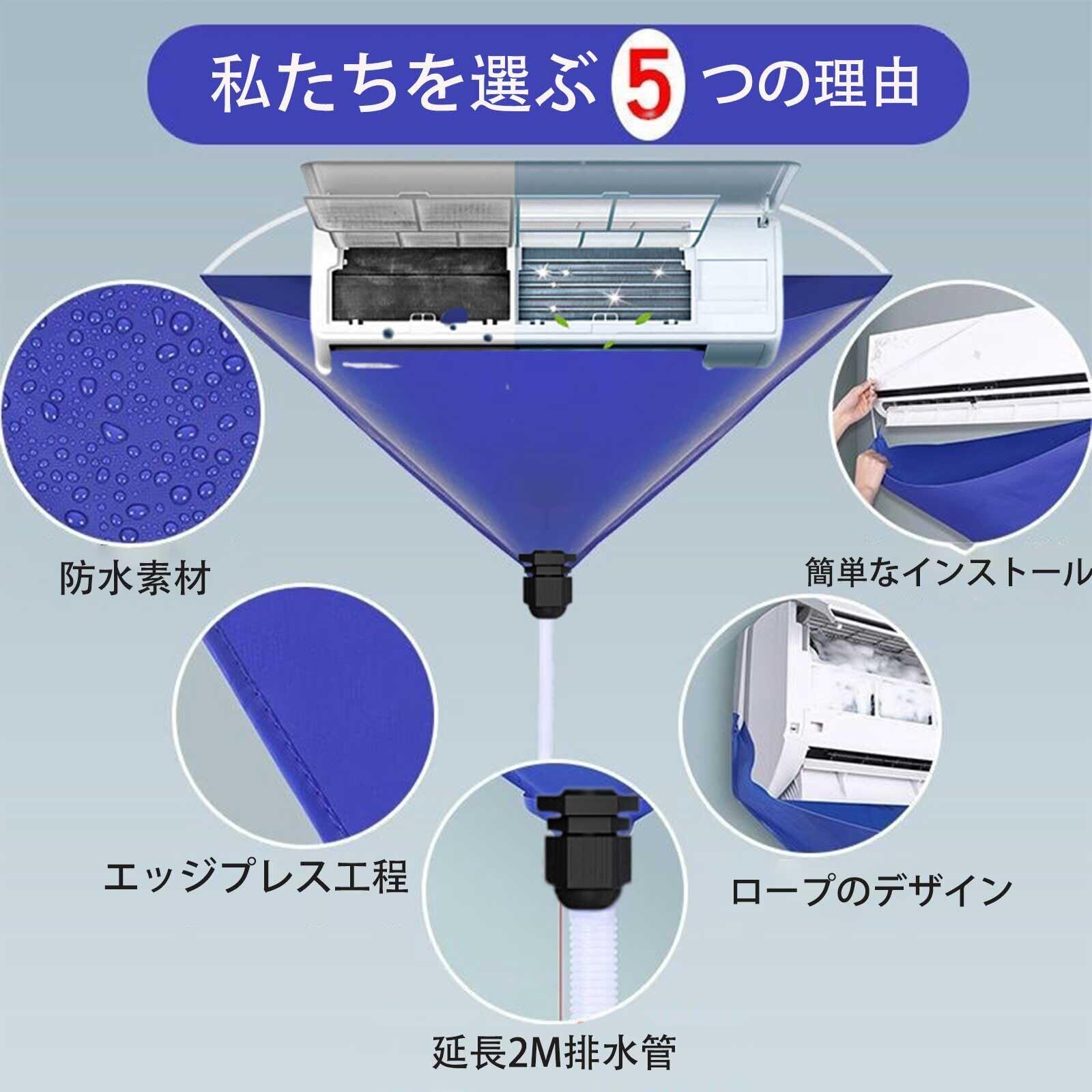 私たちを選ぶ5つの理由

防水素材

簡単なインストール

エッジプレス工程

ロープのデザイン

延長2M排水管