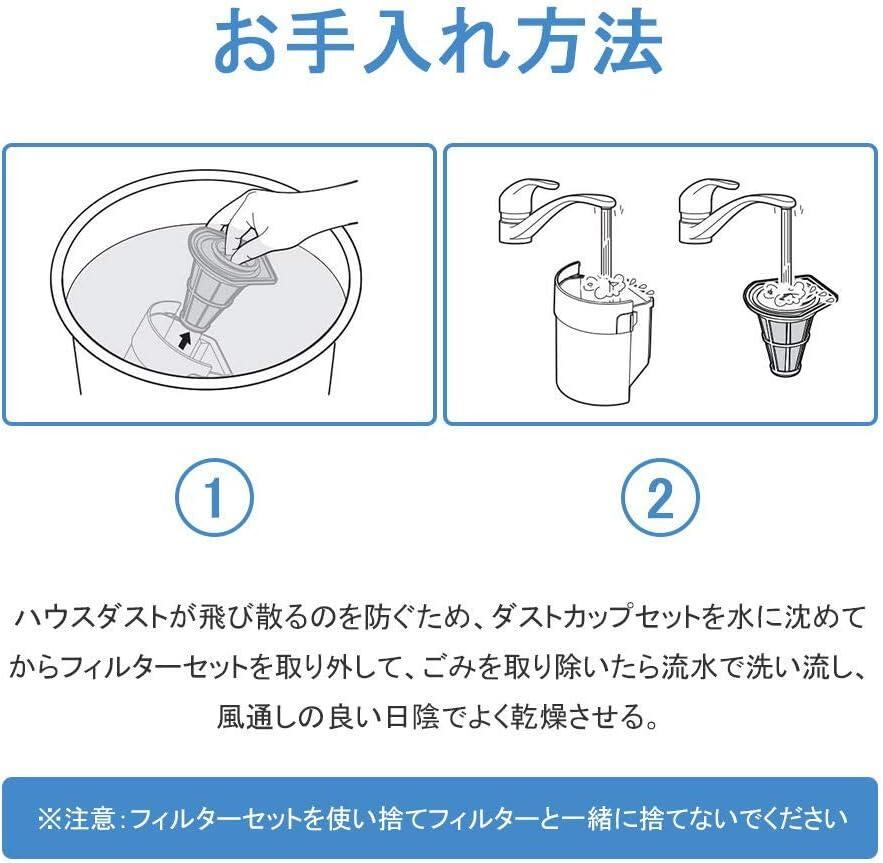 お手入れ方法

1

2

ハウスダストが飛び散るのを防ぐため、ダストカップセットを水に沈めてからフィルターセットを取り外して、ごみを取り除いたら流水で洗い流し、風通しの良い日陰でよく乾燥させる。

※注意：フィルターセットを使い捨てフィルターと一緒に捨てないでください