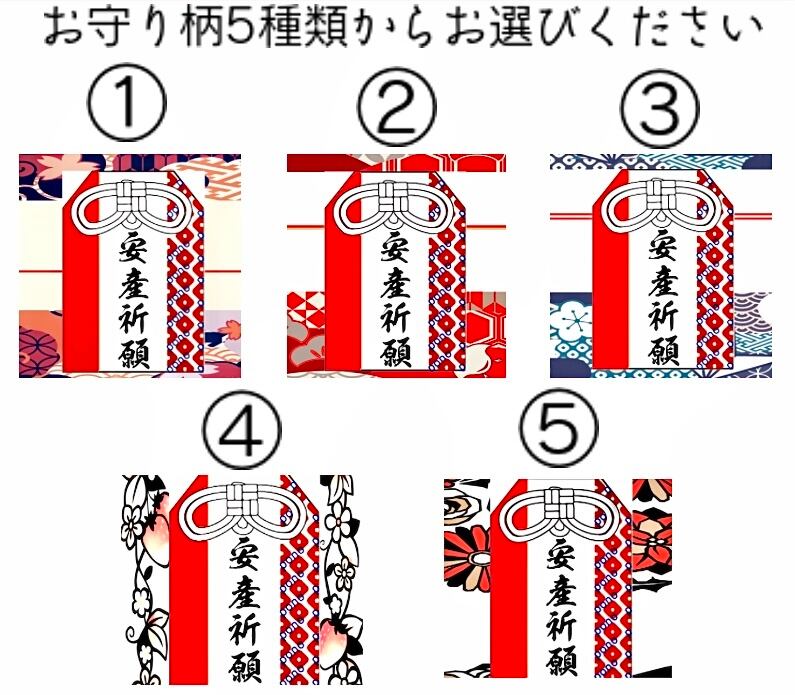 お守り柄5種類からお選びください

①

安産祈願

②

安産祈願

③

安産祈願

④

安産祈願

⑤

安産祈願