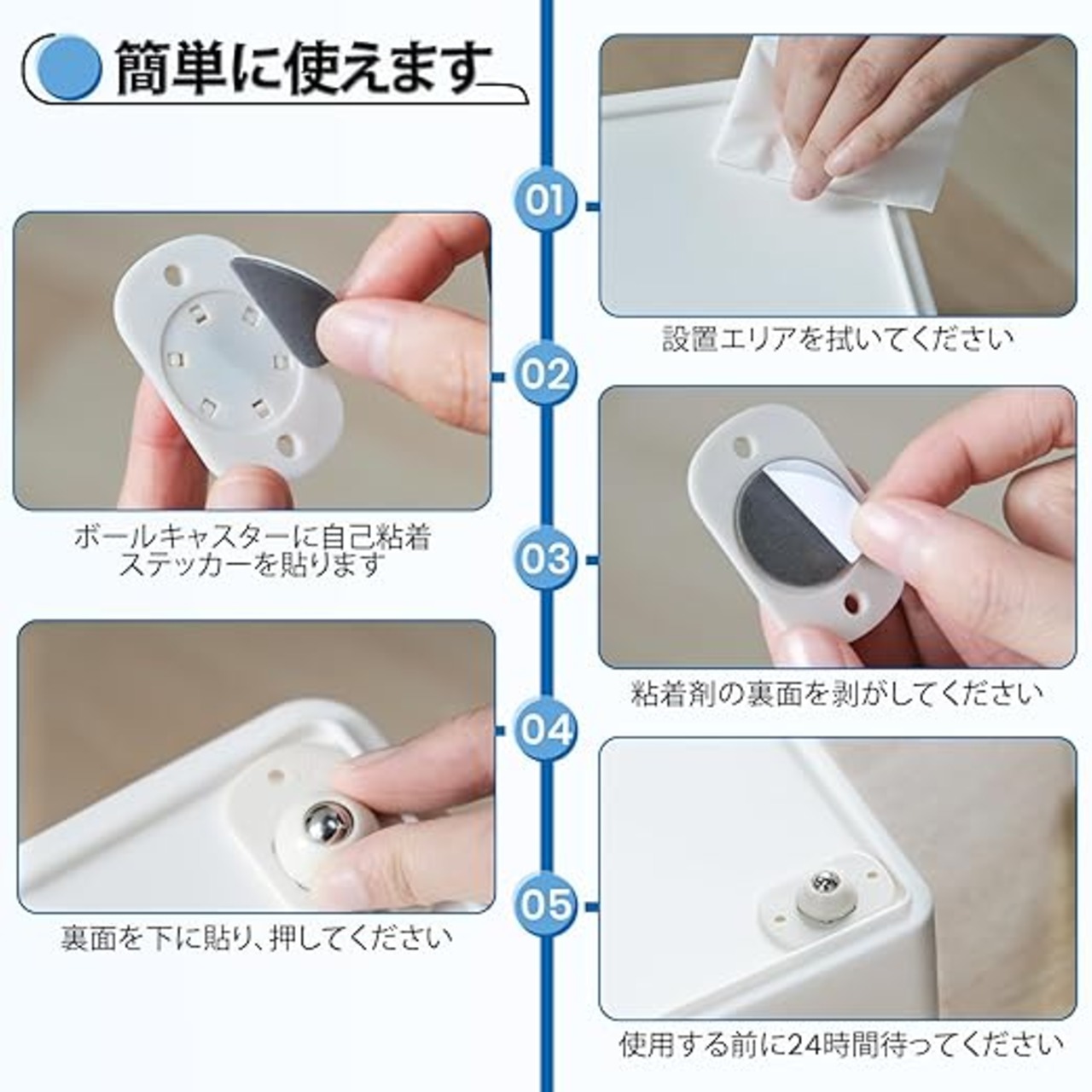 簡単に使えます

01

設置エリアを拭いてください

02

ボールキャスターに自己粘着ステッカーを貼ります

03

粘着剤の裏面を剥がしてください

04

裏面を下に貼り、押してください

05

使用する前に24時間待ってください