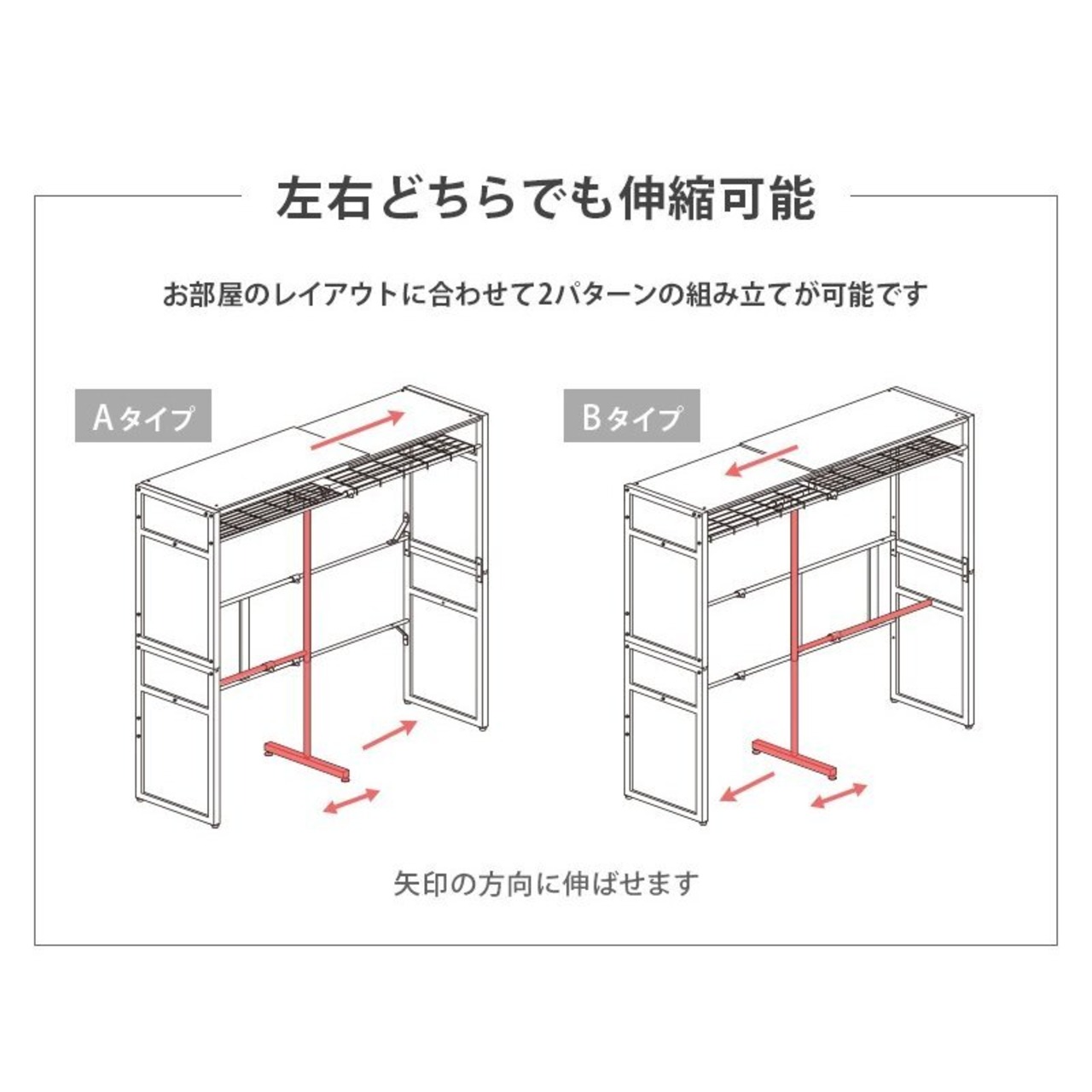 左右どちらでも伸縮可能

お部屋のレイアウトに合わせて2パターンの組み立てが可能です

Aタイプ

Bタイプ

矢印の方向に伸ばせます